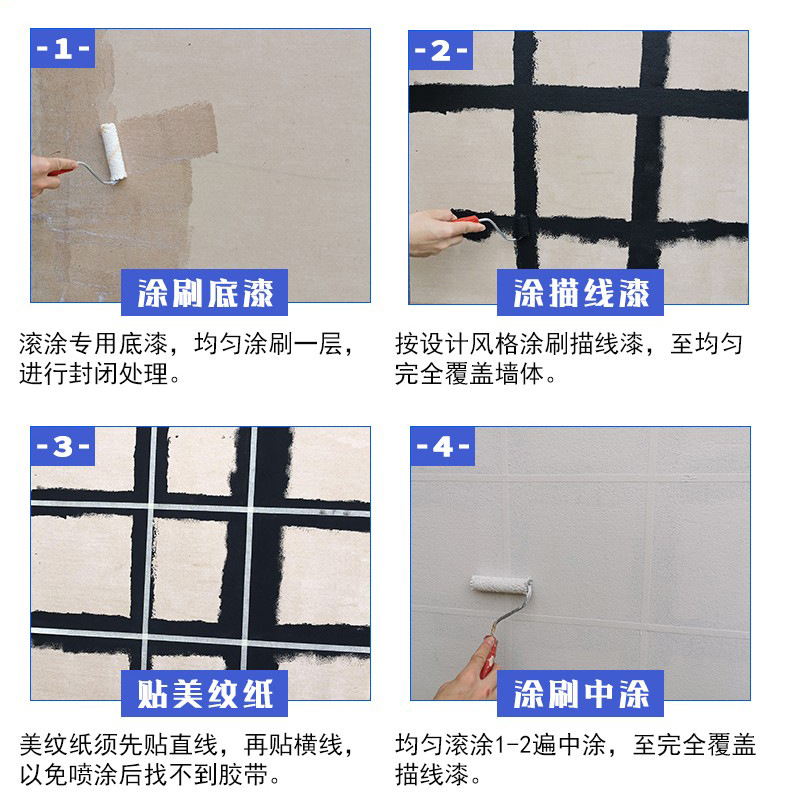 -1-

涂刷底漆

滚涂专用底漆，均匀涂刷一层，进行封闭处理。

-2-

涂描线漆

按设计风格涂刷描线漆，至均匀完全覆盖墙体。

-3-

贴美纹纸

美纹纸须先贴直线，再贴横线，以免喷涂后找不到胶带。

-4-

涂刷中涂

均匀滚涂1-2遍中涂，至完全覆盖描线漆。