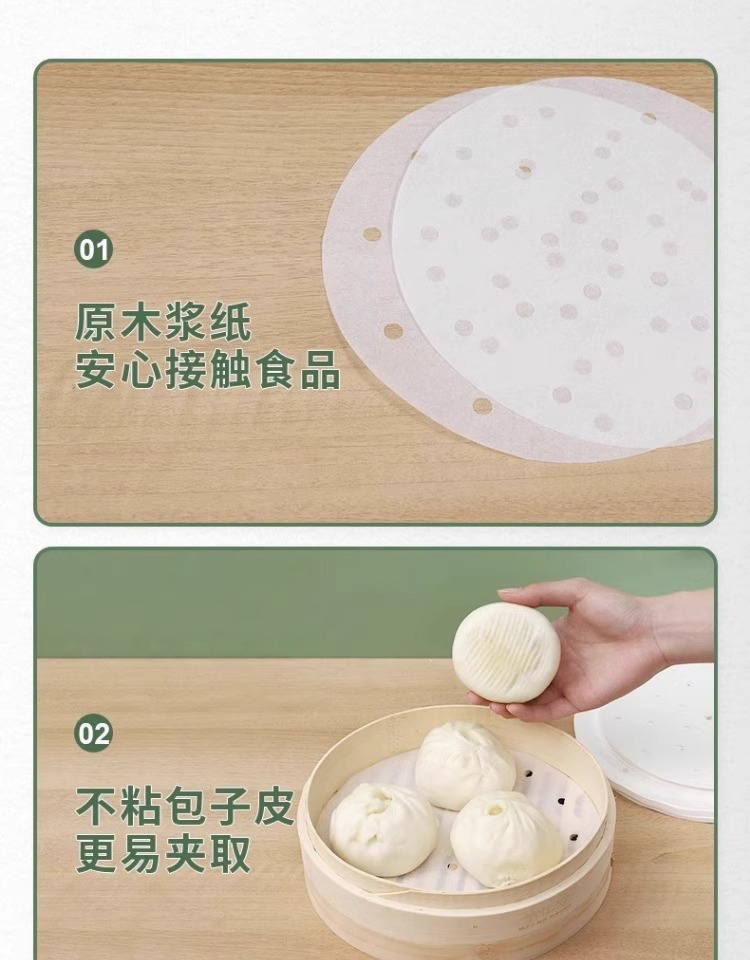 01

原木浆纸
安心接触食品

02

不粘包子皮
更易夹取