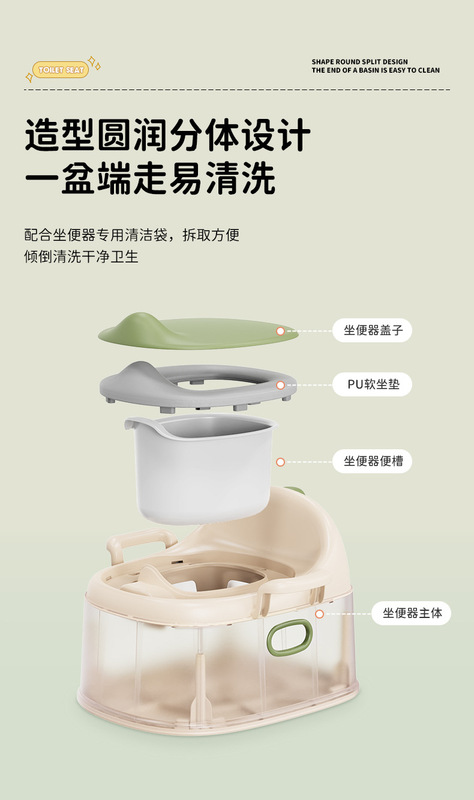 TOILET SEAT

SHAPE ROUND SPLIT DESIGN
THE END OF A BASIN IS EASY TO CLEAN

造型圆润分体设计
一盆端走易清洗

配合坐便器专用清洁袋，拆取方便
倾倒清洗干净卫生

坐便器盖子

PU软坐垫

坐便器便槽

坐便器主体