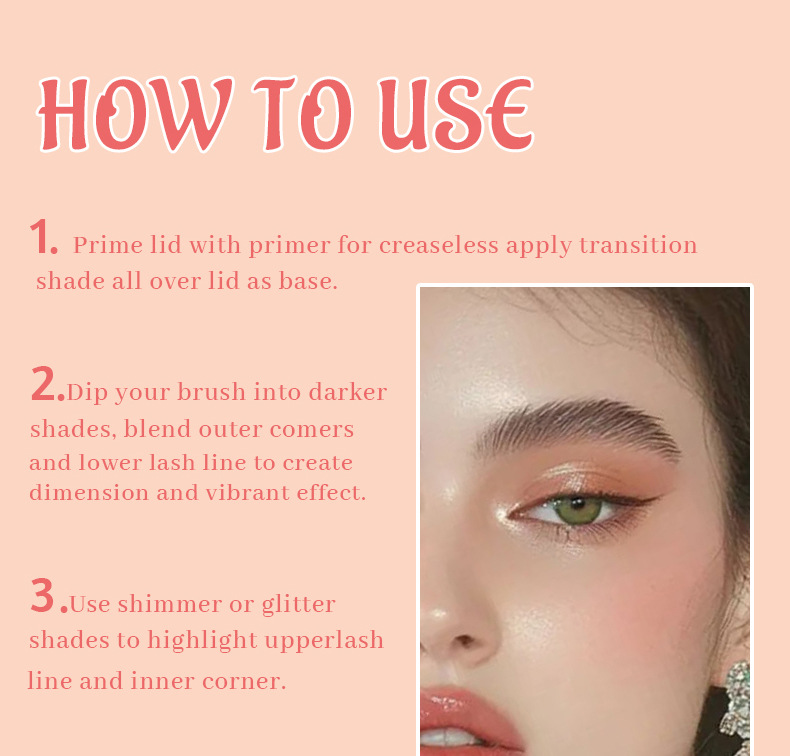 HOW TO USE

1. Prime lid with primer for creaseless apply transition shade all over lid as base.

2.Dip your brush into darker shades, blend outer comers and lower lash line to create dimension and vibrant effect.

3.Use shimmer or glitter shades to highlight upperlash line and inner corner.