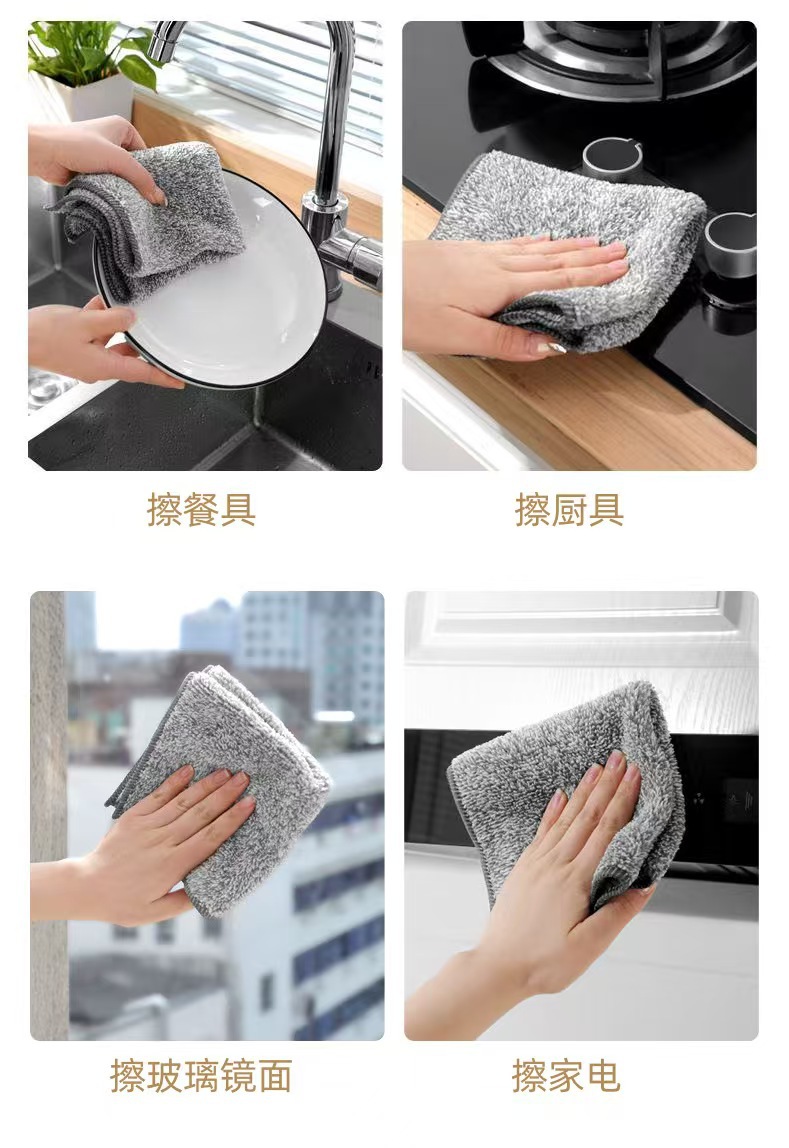 擦餐具

擦厨具

擦玻璃镜面

擦家电