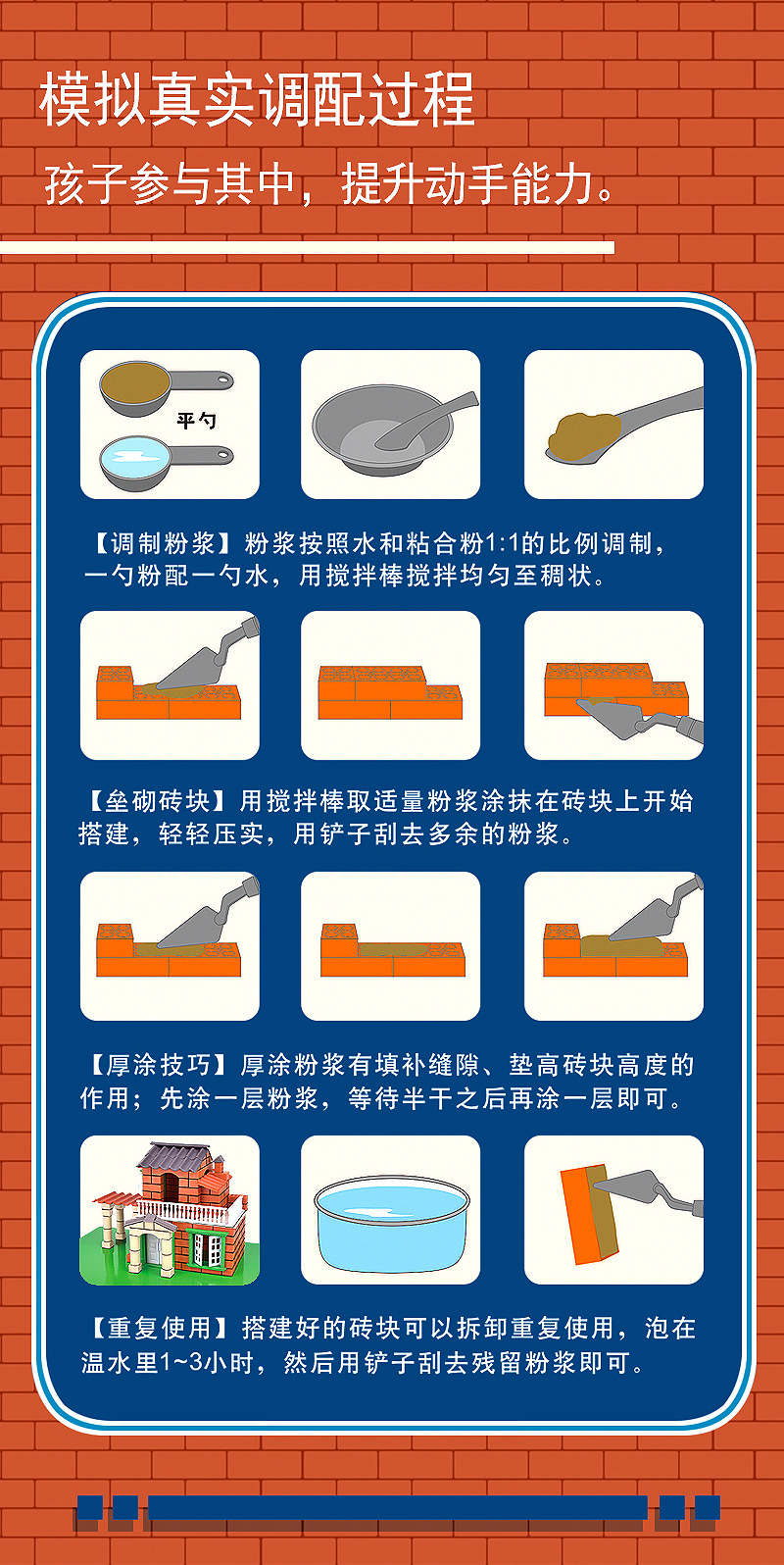 模拟真实调配过程

孩子参与其中，提升动手能力。

平勺

【调制粉浆】粉浆按照水和粘合粉1:1的比例调制，一勺粉配一勺水，用搅拌棒搅拌均匀至稠状。

【垒砌砖块】用搅拌棒取适量粉浆涂抹在砖块上开始搭建，轻轻压实，用铲子刮去多余的粉浆。

【厚涂技巧】厚涂粉浆有填补缝隙、垫高砖块高度的作用；先涂一层粉浆，等待半干之后再涂一层即可。

【重复使用】搭建好的砖块可以拆卸重复使用，泡在温水里1~3小时，然后用铲子刮去残留粉浆即可。