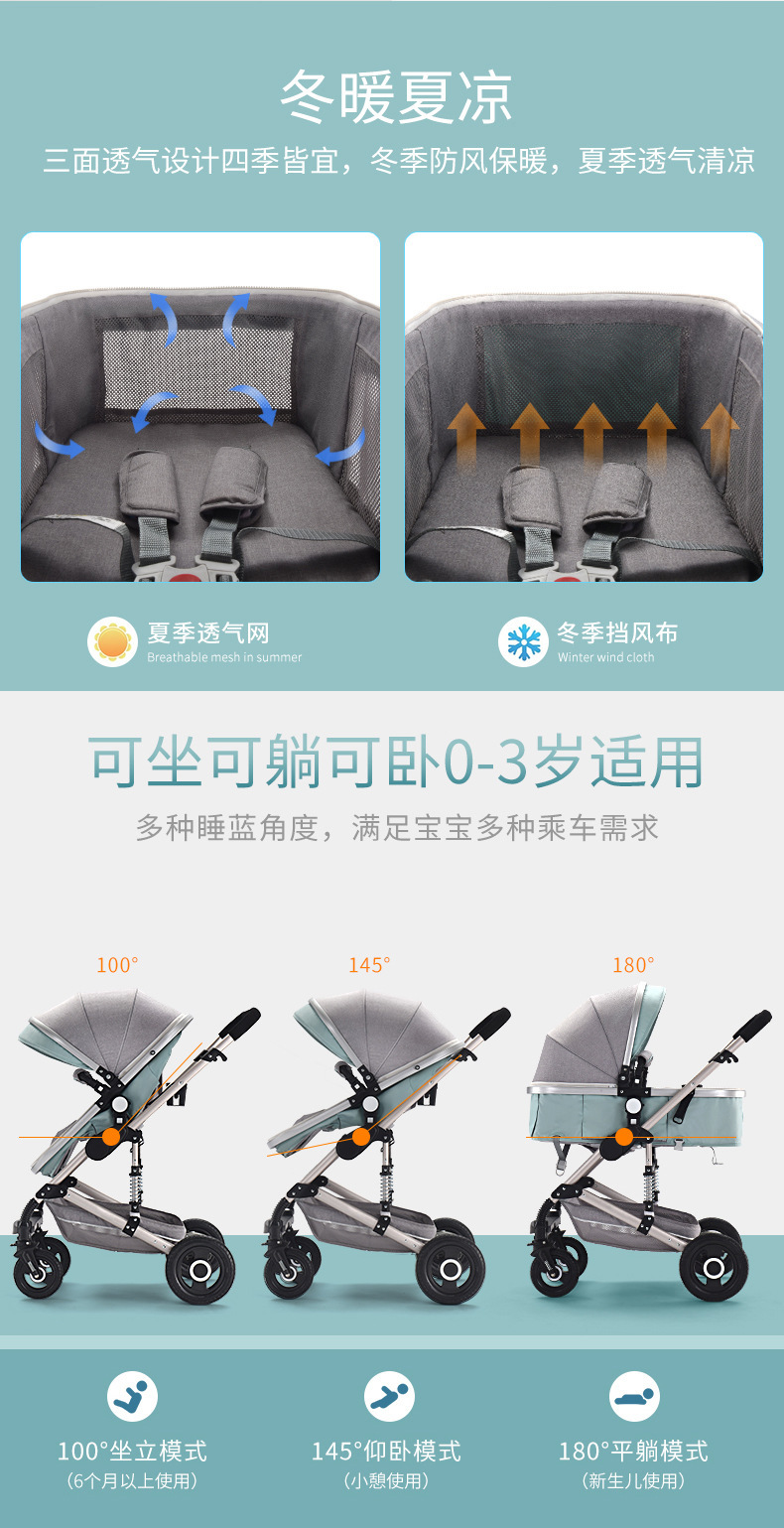 冬暖夏凉

三面透气设计四季皆宜，冬季防风保暖，夏季透气清凉

夏季透气网
Breathable mesh in summer

冬季挡风布
Winter wind cloth

可坐可躺可卧0-3岁适用

多种睡蓝角度，满足宝宝多种乘车需求

100°

145°

180°

100°坐立模式
（6个月以上使用）

145°仰卧模式
（小憩使用）

180°平躺模式
（新生儿使用）