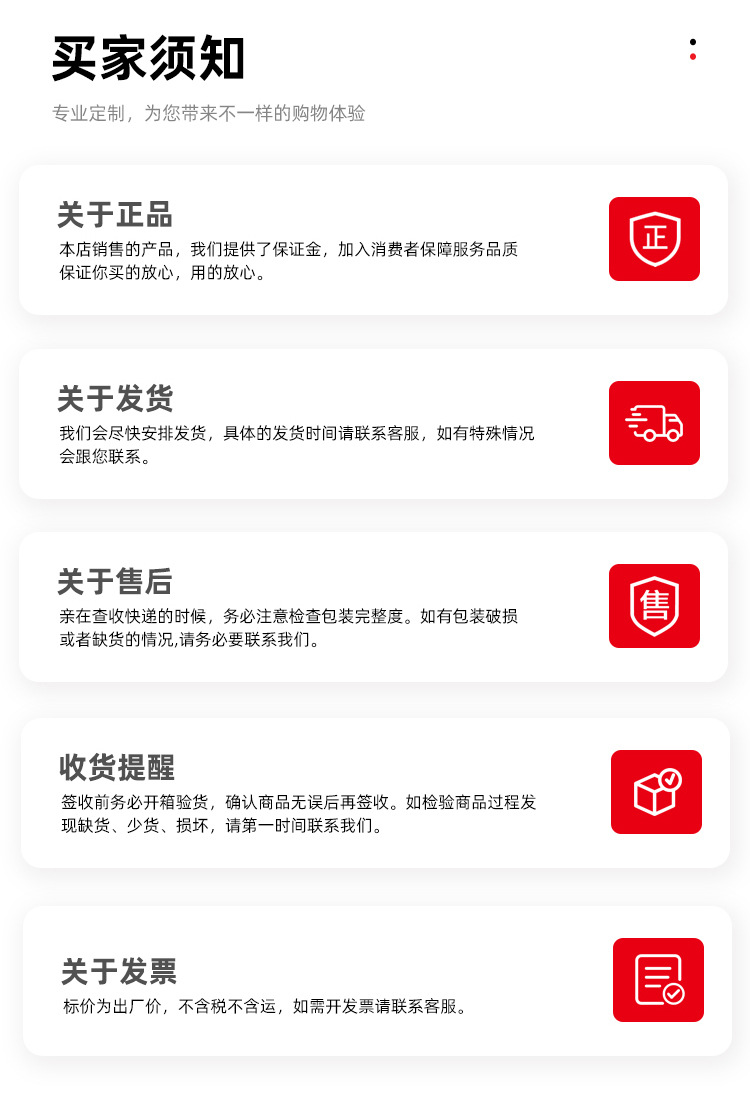 买家须知

专业定制，为您带来不一样的购物体验

关于正品

本店销售的产品，我们提供了保证金，加入消费者保障服务品质保证你买的放心，用的放心。

正

关于发货

我们会尽快安排发货，具体的发货时间请联系客服，如有特殊情况会跟您联系。

关于售后

亲在查收快递的时候，务必注意检查包装完整度。如有包装破损或者缺货的情况,请务必要联系我们。

售

收货提醒

签收前务必开箱验货，确认商品无误后再签收。如检验商品过程发现缺货、少货、损坏，请第一时间联系我们。

关于发票

标价为出厂价，不含税不含运，如需开发票请联系客服。