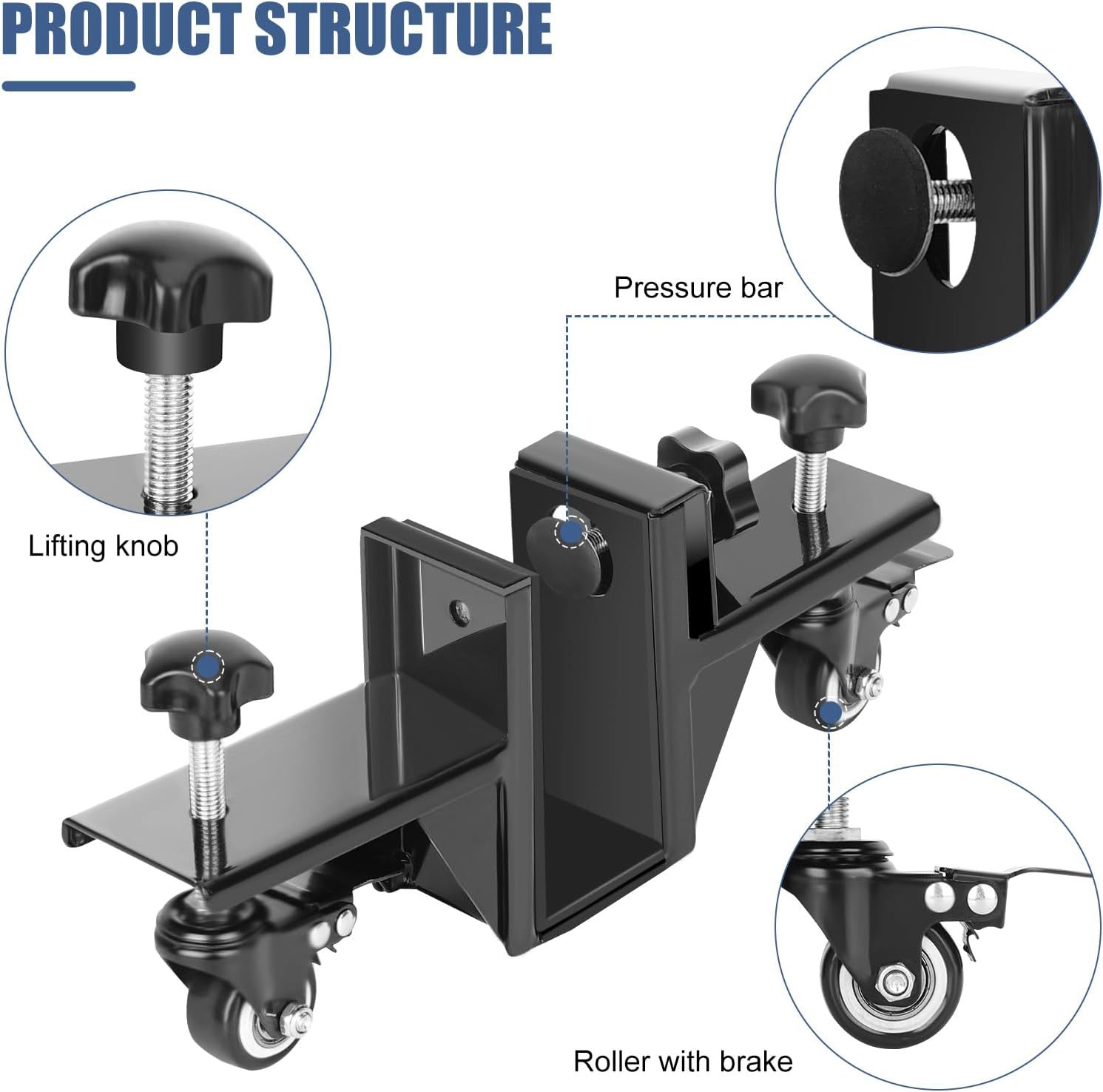 PRODUCT STRUCTURE

Pressure bar

Lifting knob

Roller with brake