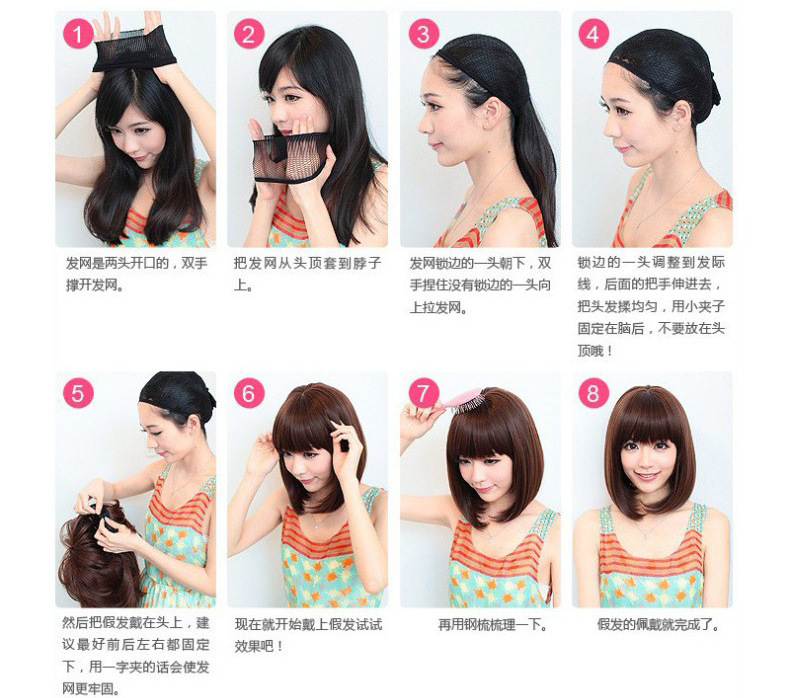 1

发网是两头开口的，双手撑开发网。

2

把发网从头顶套到脖子上。

3

发网锁边的一头朝下，双手捏住没有锁边的一头向上拉发网。

4

锁边的一头调整到发际线，后面的把手伸进去，把头发揉均匀，用小夹子固定在脑后，不要放在头顶哦！

5

然后把假发戴在头上，建议最好前后左右都固定下，用一字夹的话会使发网更牢固。

6

现在就开始戴上假发试试效果吧！

7

再用钢梳梳理一下。

8

假发的佩戴就完成了。