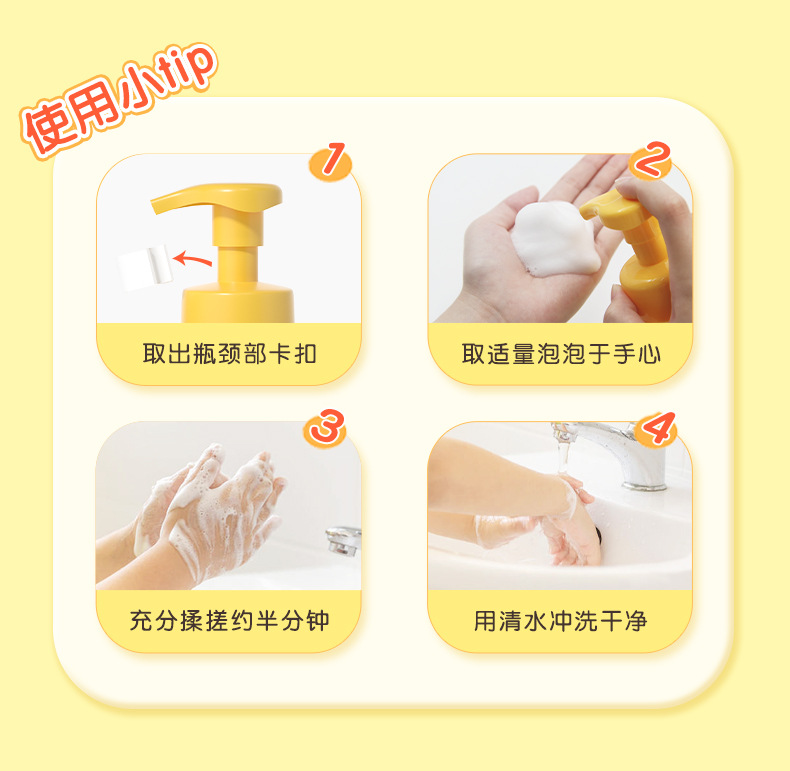 使用小tip

1
取出瓶颈部卡扣

2
取适量泡泡于手心

3
充分揉搓约半分钟

4
用清水冲洗干净