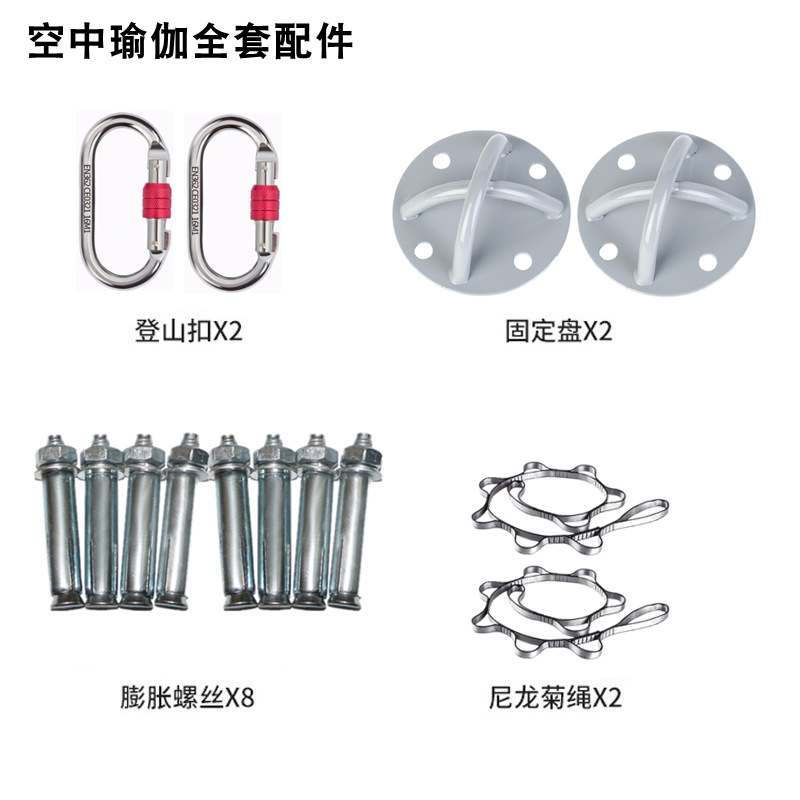 空中瑜伽全套配件

EN362 CE0321 16M1

EN362 CE0321 16M1

登山扣X2

固定盘X2

膨胀螺丝X8

尼龙菊绳X2