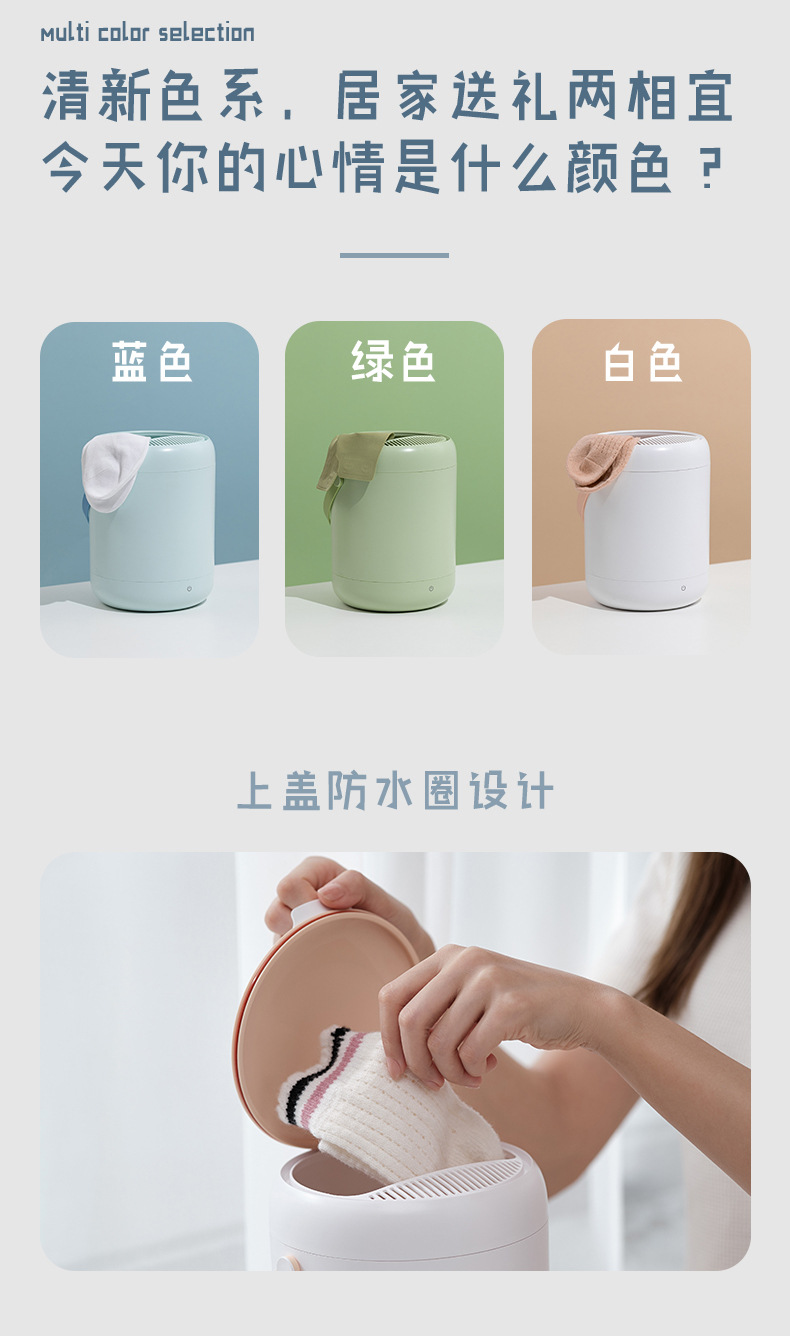 multi color selection

清新色系，居家送礼两相宜
今天你的心情是什么颜色？

蓝色

绿色

白色

上盖防水圈设计