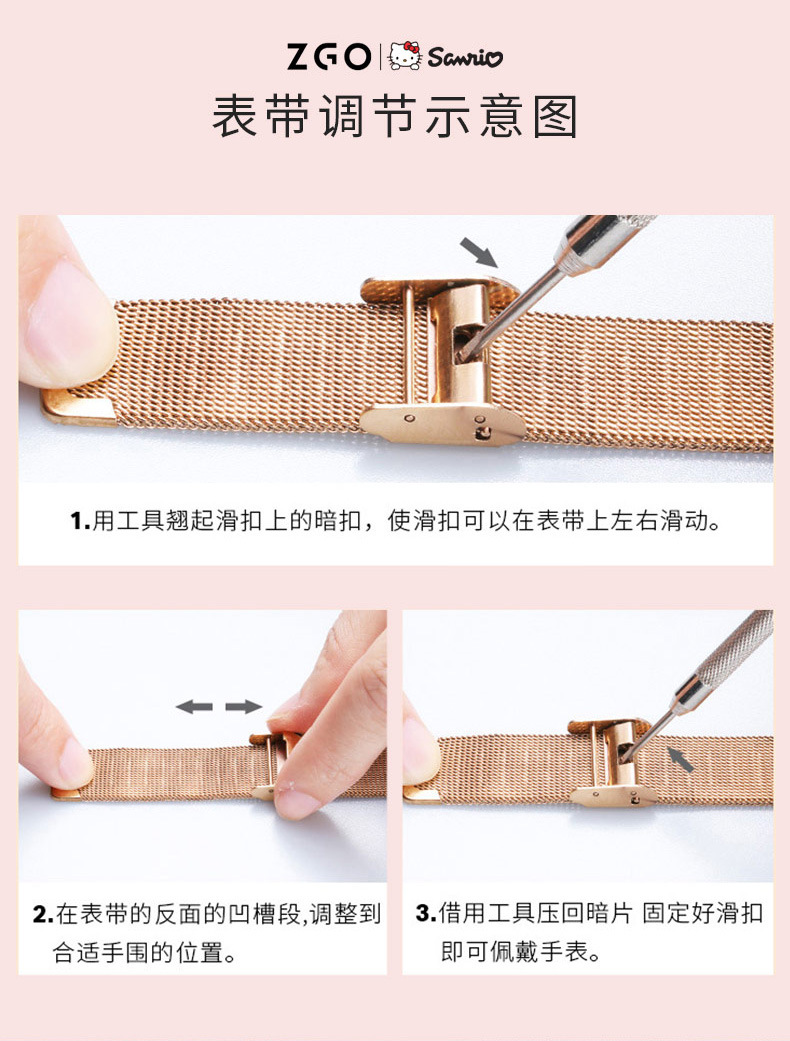 ZGO | Sanrio

表带调节示意图

1.用工具翘起滑扣上的暗扣，使滑扣可以在表带上左右滑动。

2.在表带的反面的凹槽段,调整到合适手围的位置。

3.借用工具压回暗片 固定好滑扣即可佩戴手表。