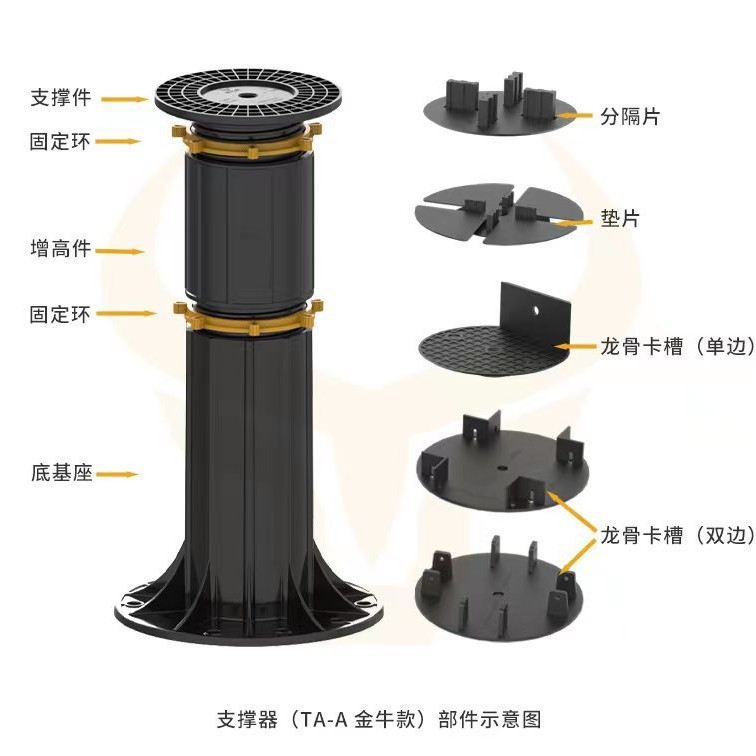 支撑件
固定环
增高件
固定环
底基座
分隔片
垫片
龙骨卡槽（单边）
龙骨卡槽（双边）

支撑器（TA-A 金牛款）部件示意图