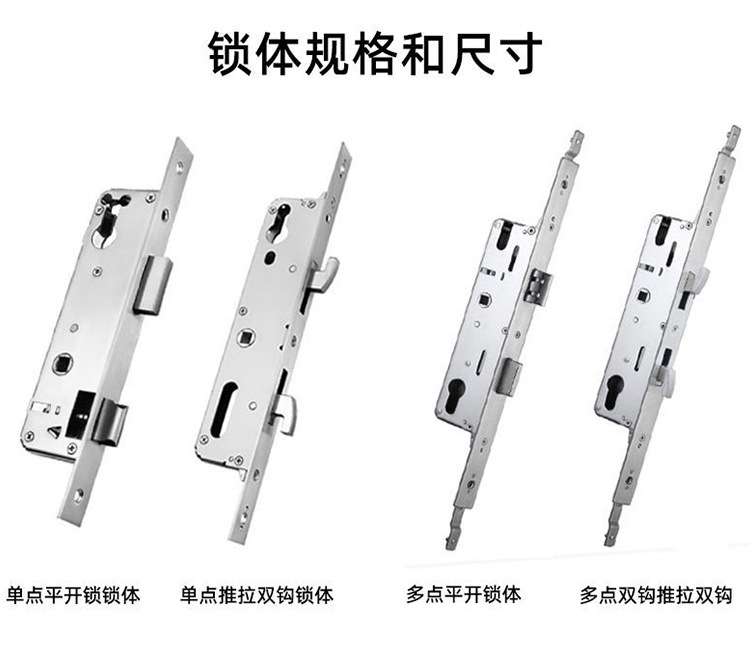 锁体规格和尺寸

单点平开锁锁体

单点推拉双钩锁体

多点平开锁体

多点双钩推拉双钩