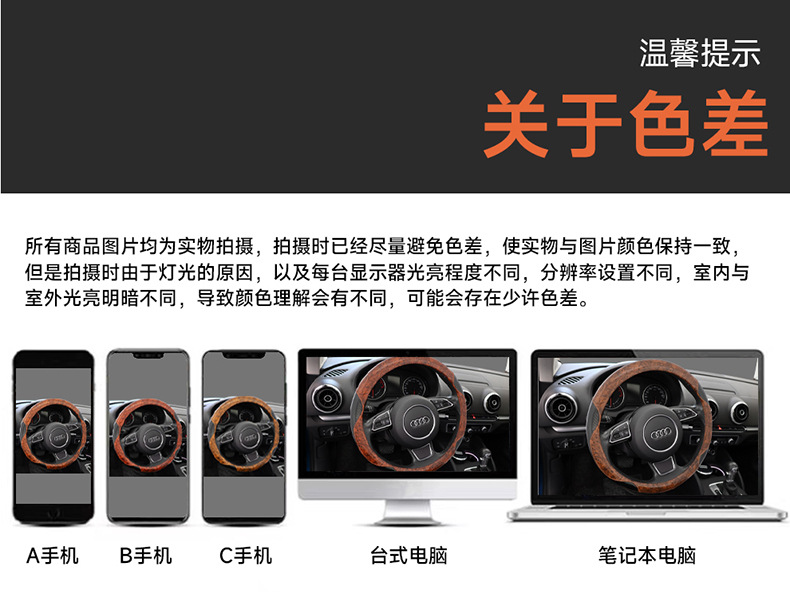 温馨提示
关于色差

所有商品图片均为实物拍摄，拍摄时已经尽量避免色差，使实物与图片颜色保持一致，但是拍摄时由于灯光的原因，以及每台显示器光亮程度不同，分辨率设置不同，室内与室外光亮明暗不同，导致颜色理解会有不同，可能会存在少许色差。

A手机
B手机
C手机
台式电脑
笔记本电脑