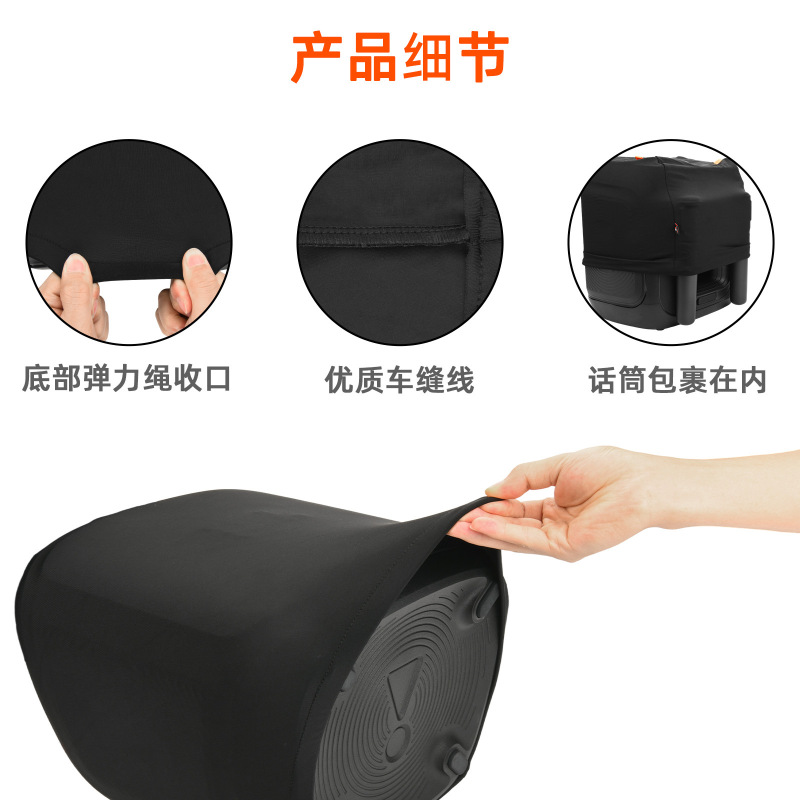 产品细节

底部弹力绳收口

优质车缝线

话筒包裹在内