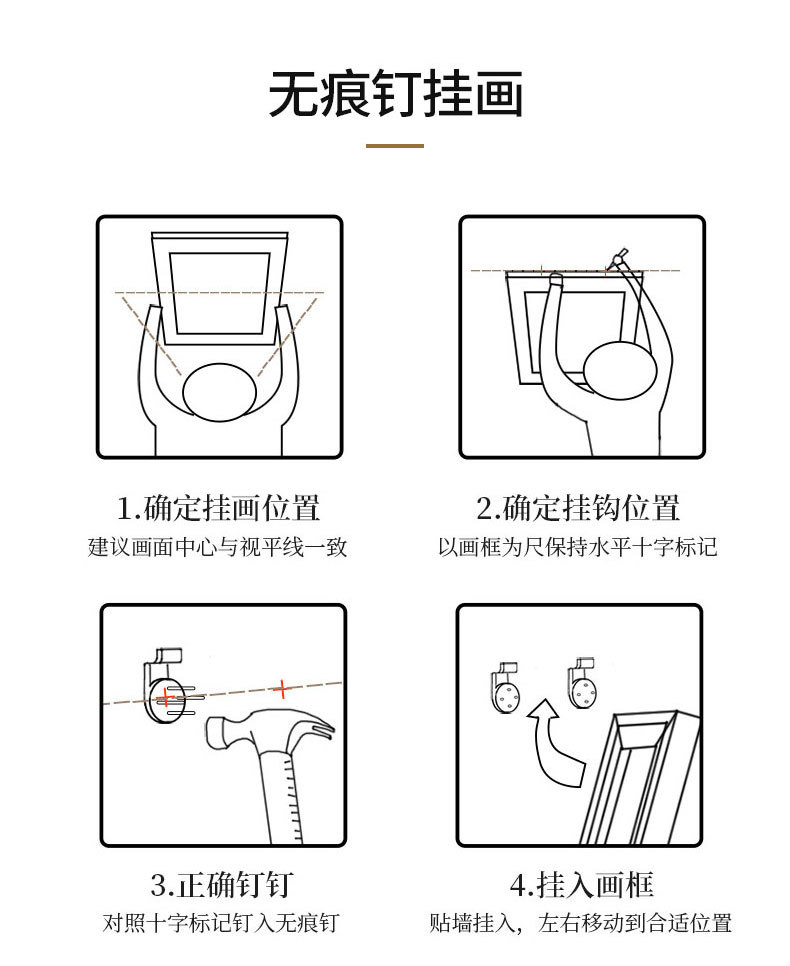 无痕钉挂画

1.确定挂画位置
建议画面中心与视平线一致

2.确定挂钩位置
以画框为尺保持水平十字标记

3.正确钉钉
对照十字标记钉入无痕钉

4.挂入画框
贴墙挂入，左右移动到合适位置