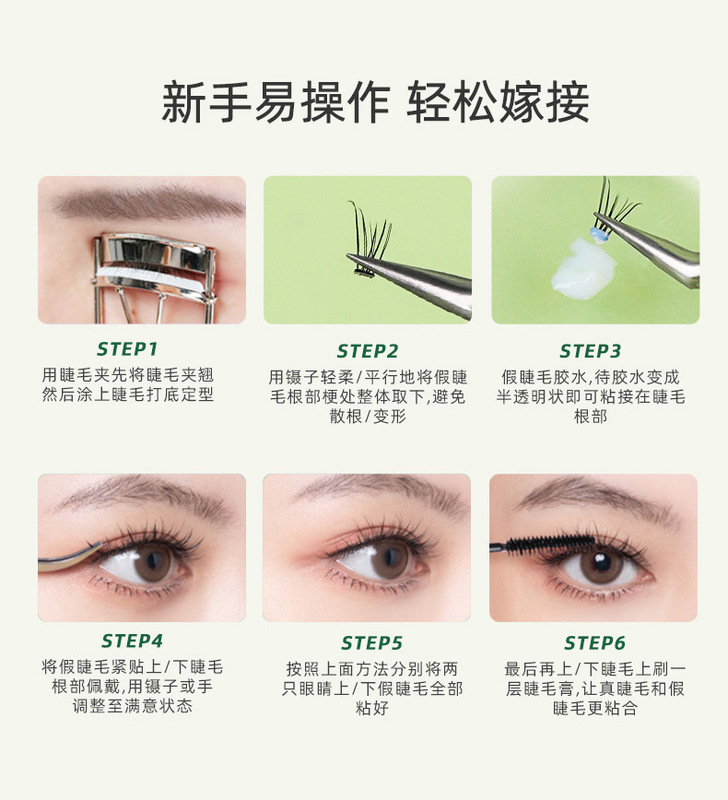 新手易操作 轻松嫁接

STEP1
用睫毛夹先将睫毛夹翘然后涂上睫毛打底定型

STEP2
用镊子轻柔/平行地将假睫毛根部梗处整体取下,避免散根/变形

STEP3
假睫毛胶水,待胶水变成半透明状即可粘接在睫毛根部

STEP4
将假睫毛紧贴上/下睫毛根部佩戴,用镊子或手调整至满意状态

STEP5
按照上面方法分别将两只眼睛上/下假睫毛全部粘好

STEP6
最后再上/下睫毛上刷一层睫毛膏,让真睫毛和假睫毛更粘合