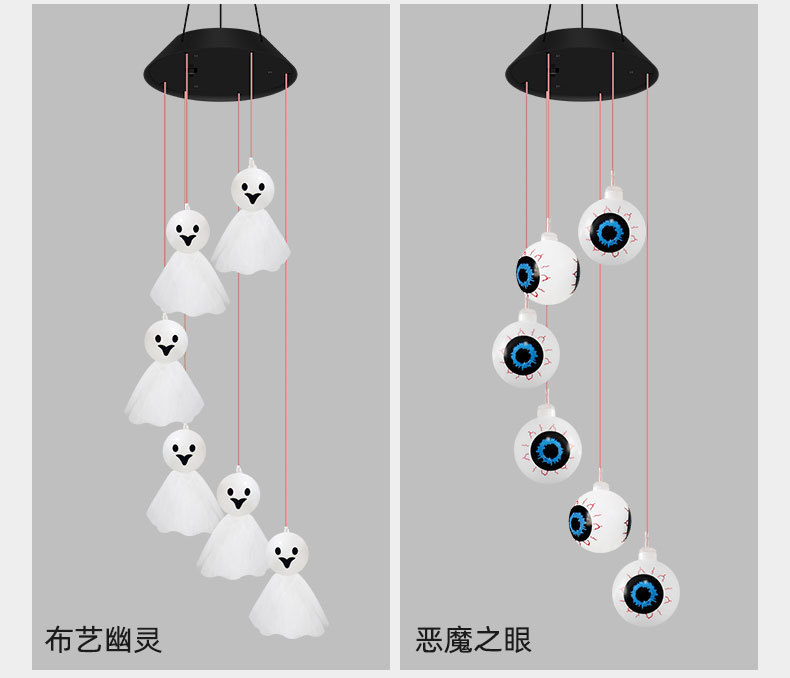 布艺幽灵

恶魔之眼