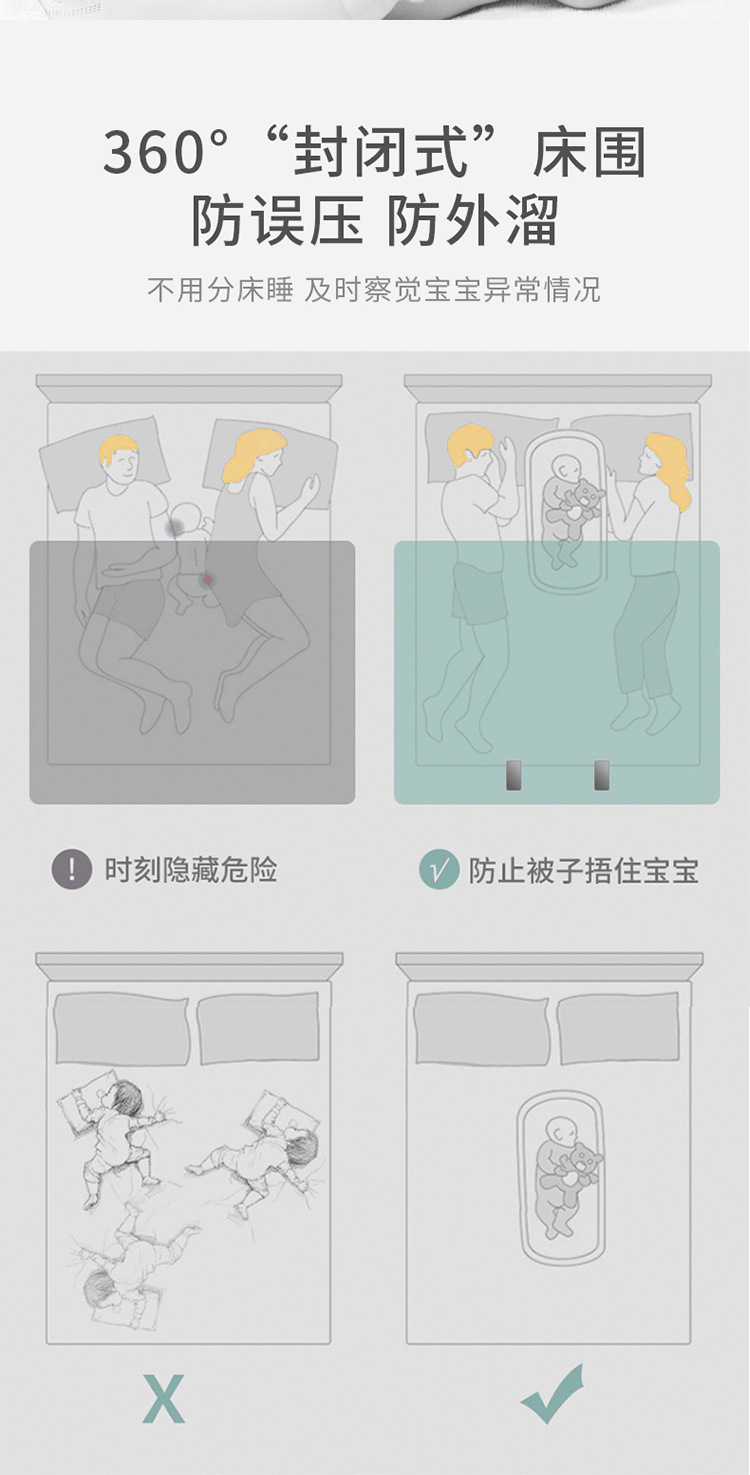 360°“封闭式”床围
防误压 防外溜

不用分床睡 及时察觉宝宝异常情况

! 时刻隐藏危险

√ 防止被子捂住宝宝

X

✓