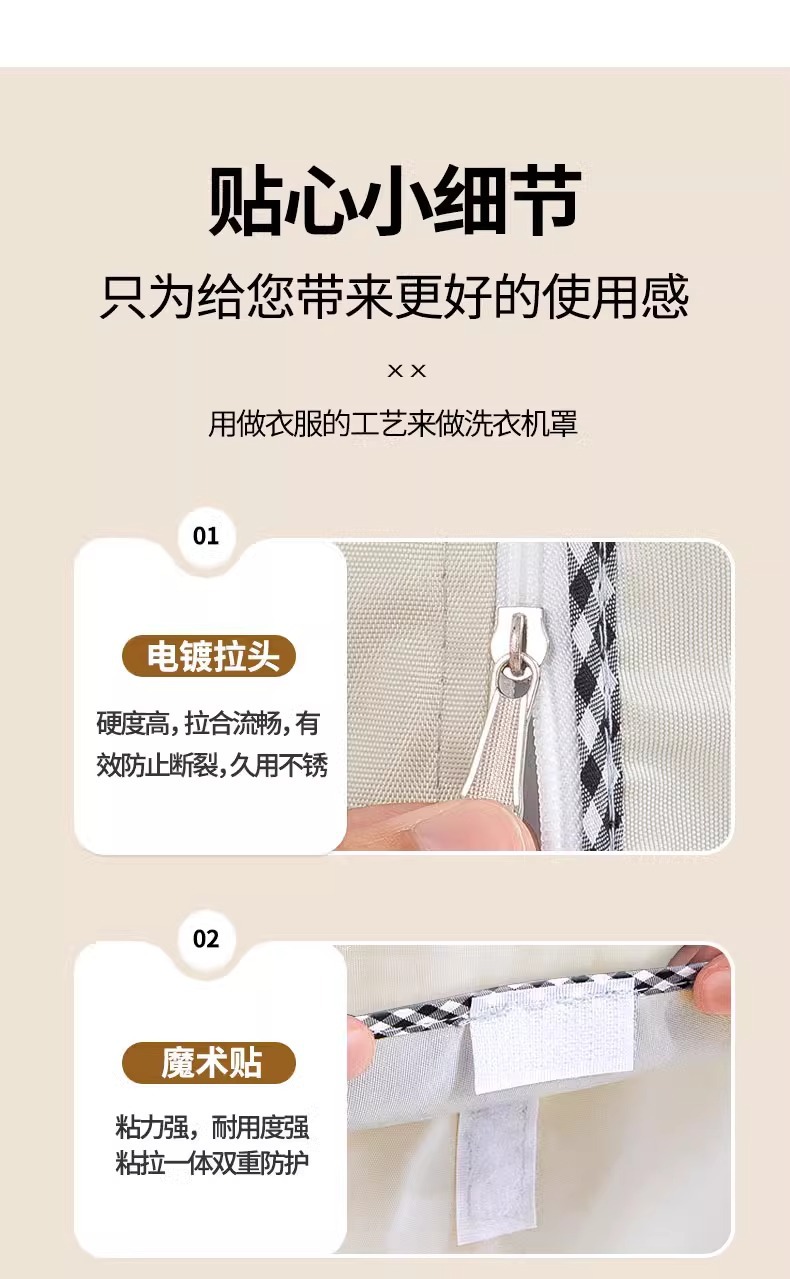 贴心小细节

只为给您带来更好的使用感

××

用做衣服的工艺来做洗衣机罩

01

电镀拉头

硬度高，拉合流畅，有效防止断裂，久用不锈

02

魔术贴

粘力强，耐用度强 粘拉一体双重防护