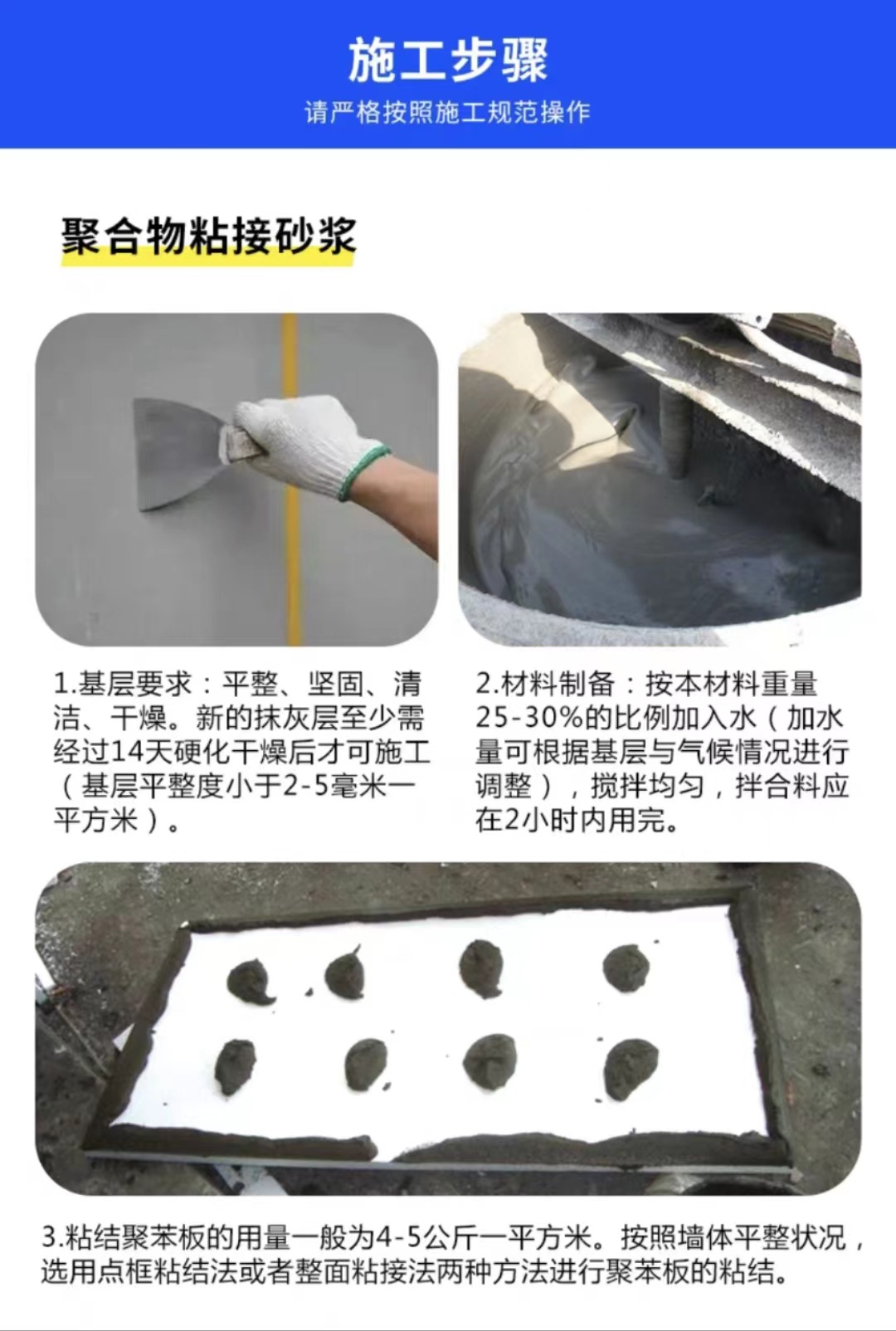 施工步骤
请严格按照施工规范操作

聚合物粘接砂浆

1.基层要求：平整、坚固、清洁、干燥。新的抹灰层至少需经过14天硬化干燥后才可施工（基层平整度小于2-5毫米一平方米）。

2.材料制备：按本材料重量25-30%的比例加入水（加水量可根据基层与气候情况进行调整），搅拌均匀，拌合料应在2小时内用完。

3.粘结聚苯板的用量一般为4-5公斤一平方米。按照墙体平整状况，选用点框粘结法或者整面粘接法两种方法进行聚苯板的粘结。