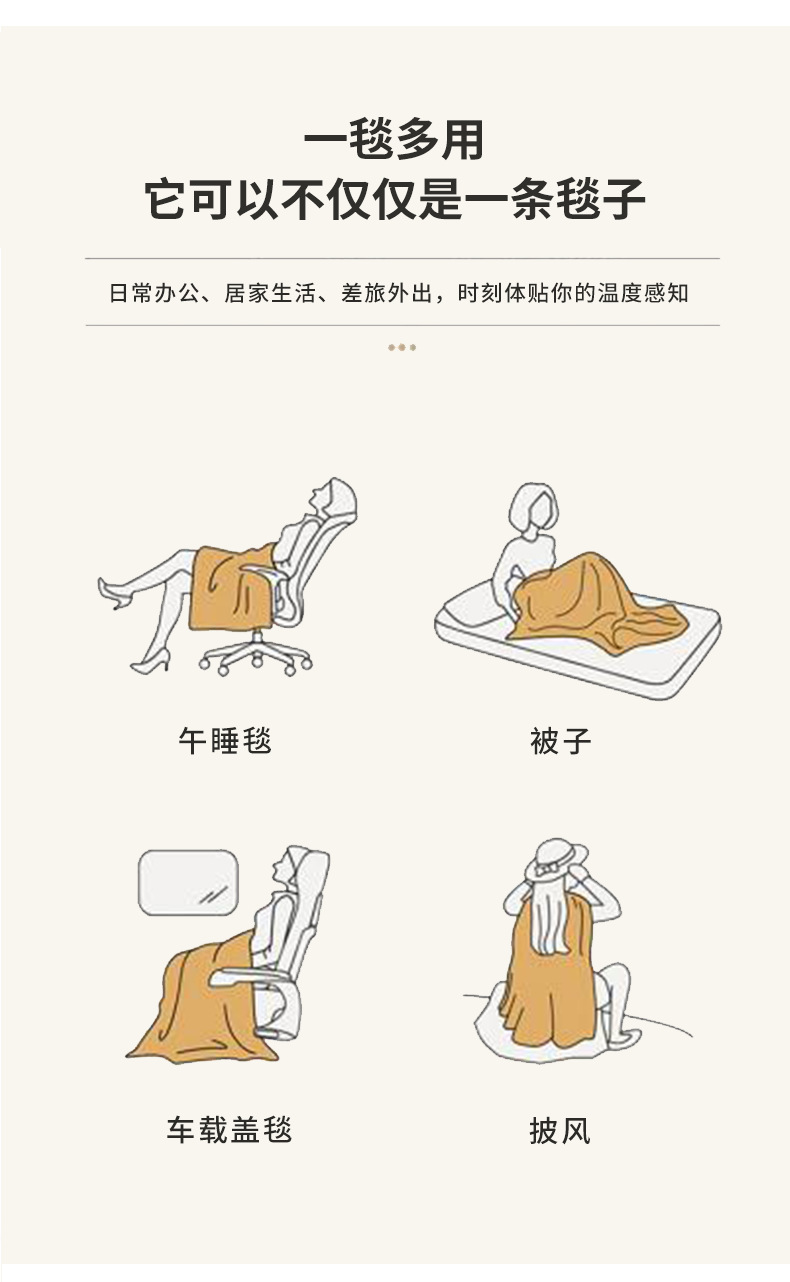 一毯多用
它可以不仅仅是一条毯子

日常办公、居家生活、差旅外出，时刻体贴你的温度感知

午睡毯

被子

车载盖毯

披风