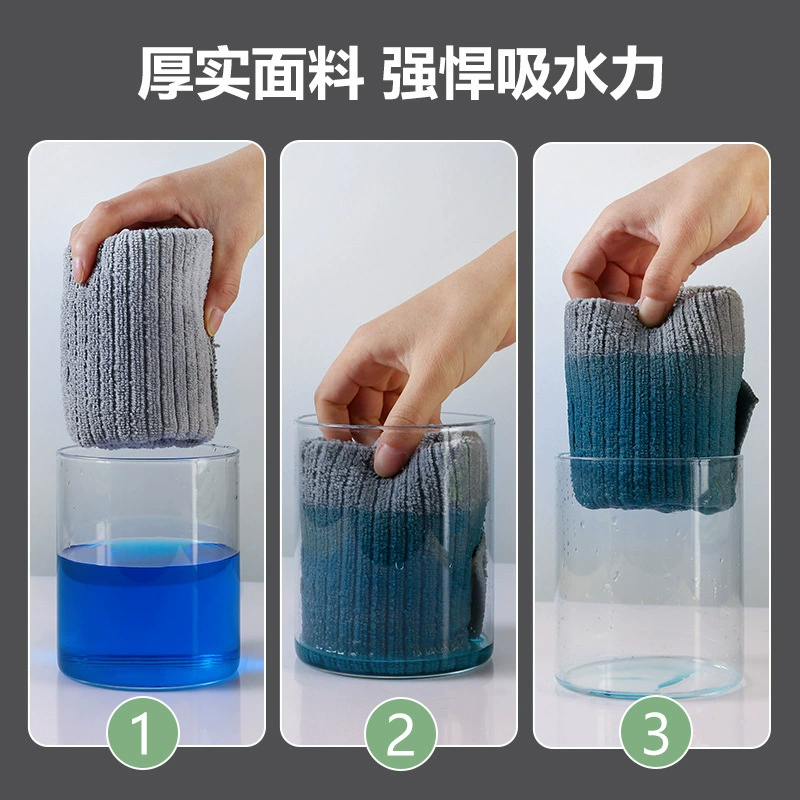 厚实面料 强悍吸水力

1

2

3