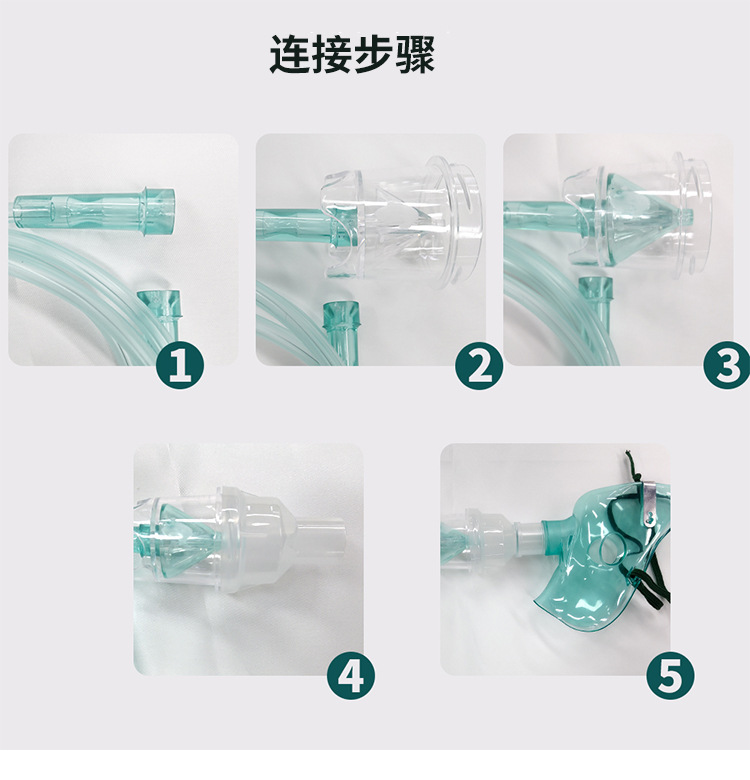 连接步骤

1

2

3

4

5