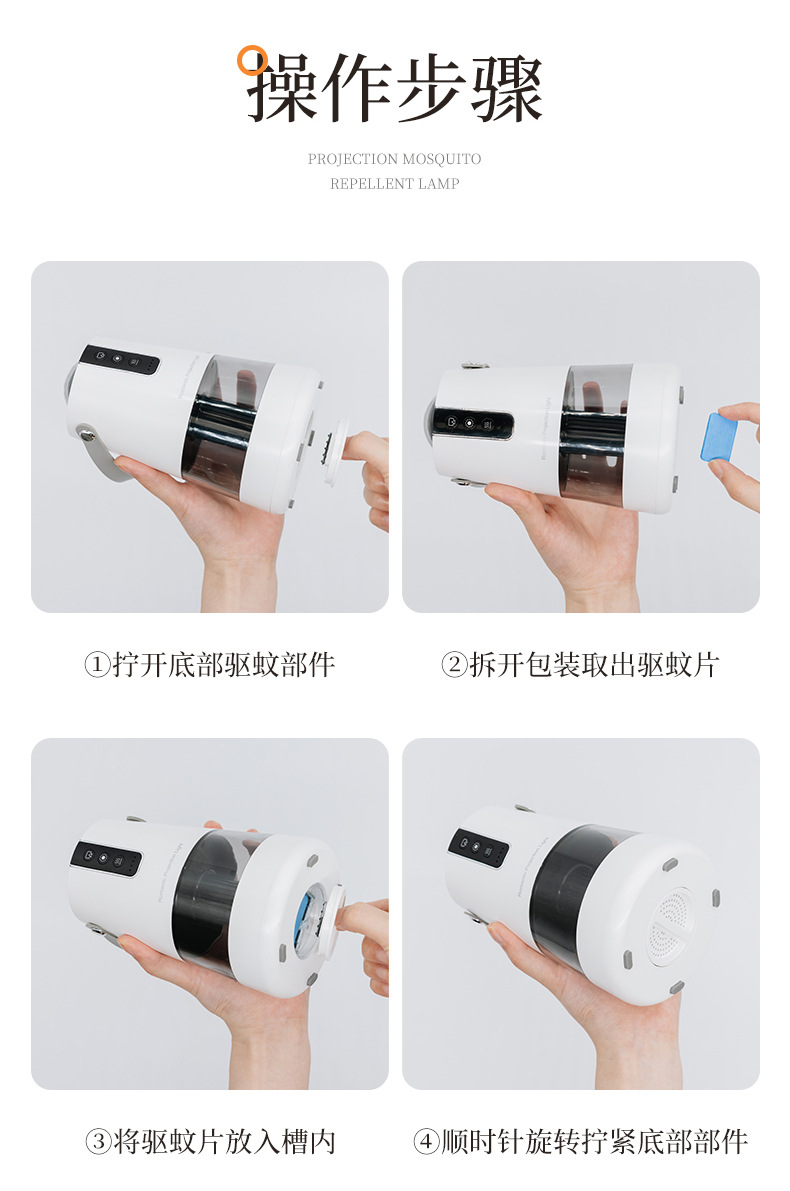 操作步骤

PROJECTION MOSQUITO REPELLENT LAMP

①拧开底部驱蚊部件

②拆开包装取出驱蚊片

③将驱蚊片放入槽内

④顺时针旋转拧紧底部部件