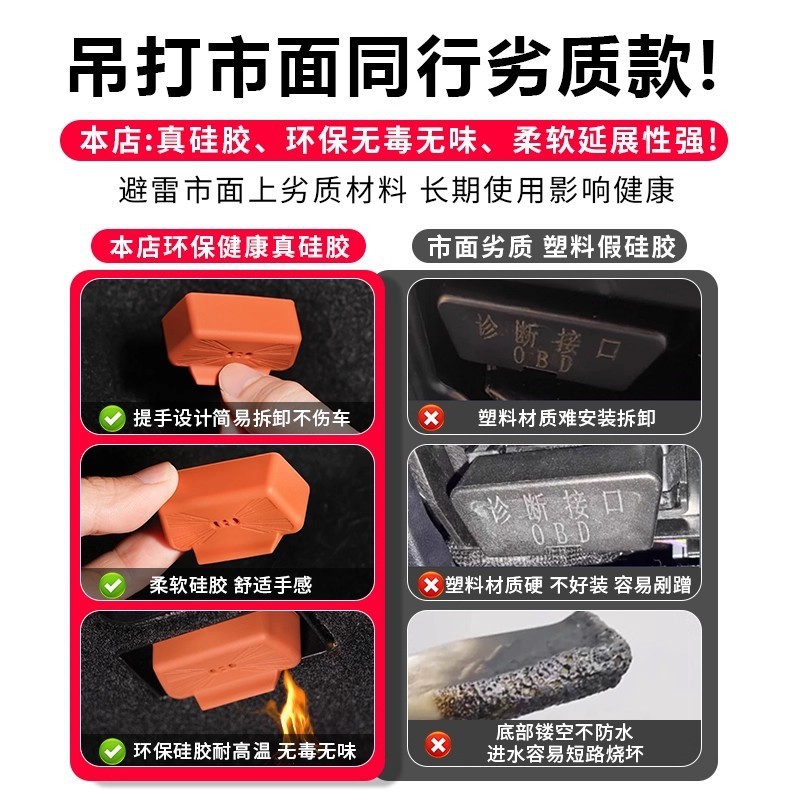 吊打市面同行劣质款!

本店:真硅胶、环保无毒无味、柔软延展性强!

避雷市面上劣质材料 长期使用影响健康

本店环保健康真硅胶

提手设计简易拆卸不伤车

柔软硅胶 舒适手感

环保硅胶耐高温 无毒无味

市面劣质 塑料假硅胶

诊断接口
OBD

塑料材质难安装拆卸

诊断接口
OBD

塑料材质硬 不好装 容易剐蹭

底部镂空不防水
进水容易短路烧坏