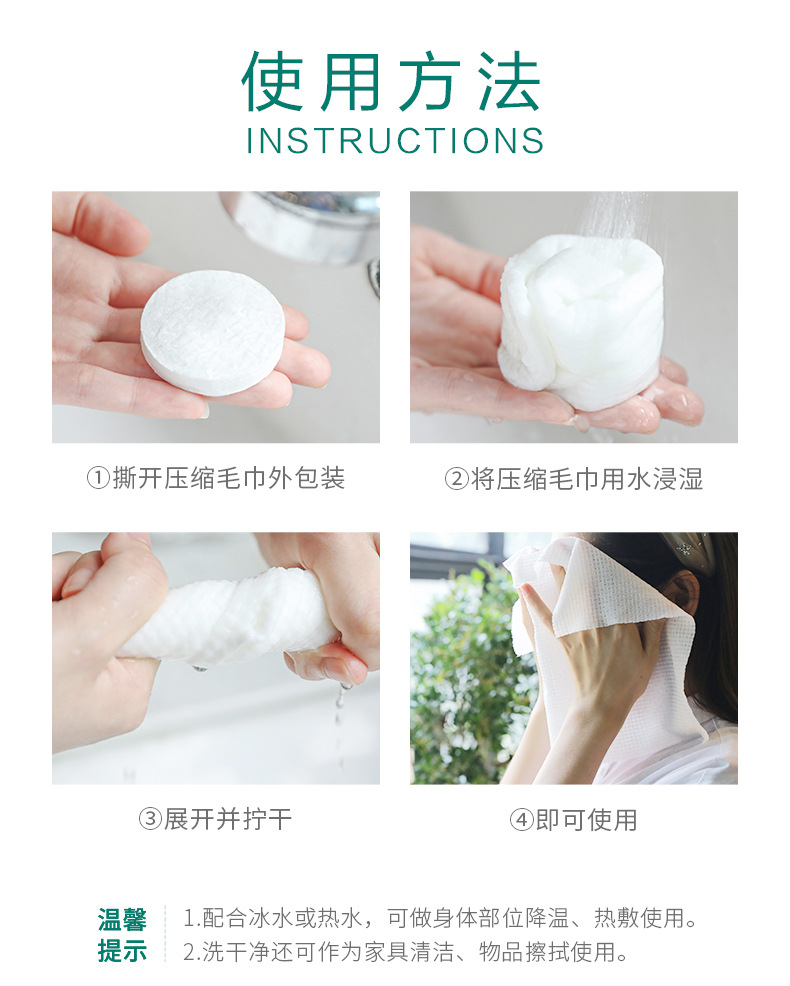 使用方法
INSTRUCTIONS

①撕开压缩毛巾外包装

②将压缩毛巾用水浸湿

③展开并拧干

④即可使用

温馨提示

1.配合冰水或热水，可做身体部位降温、热敷使用。
2.洗干净还可作为家具清洁、物品擦拭使用。