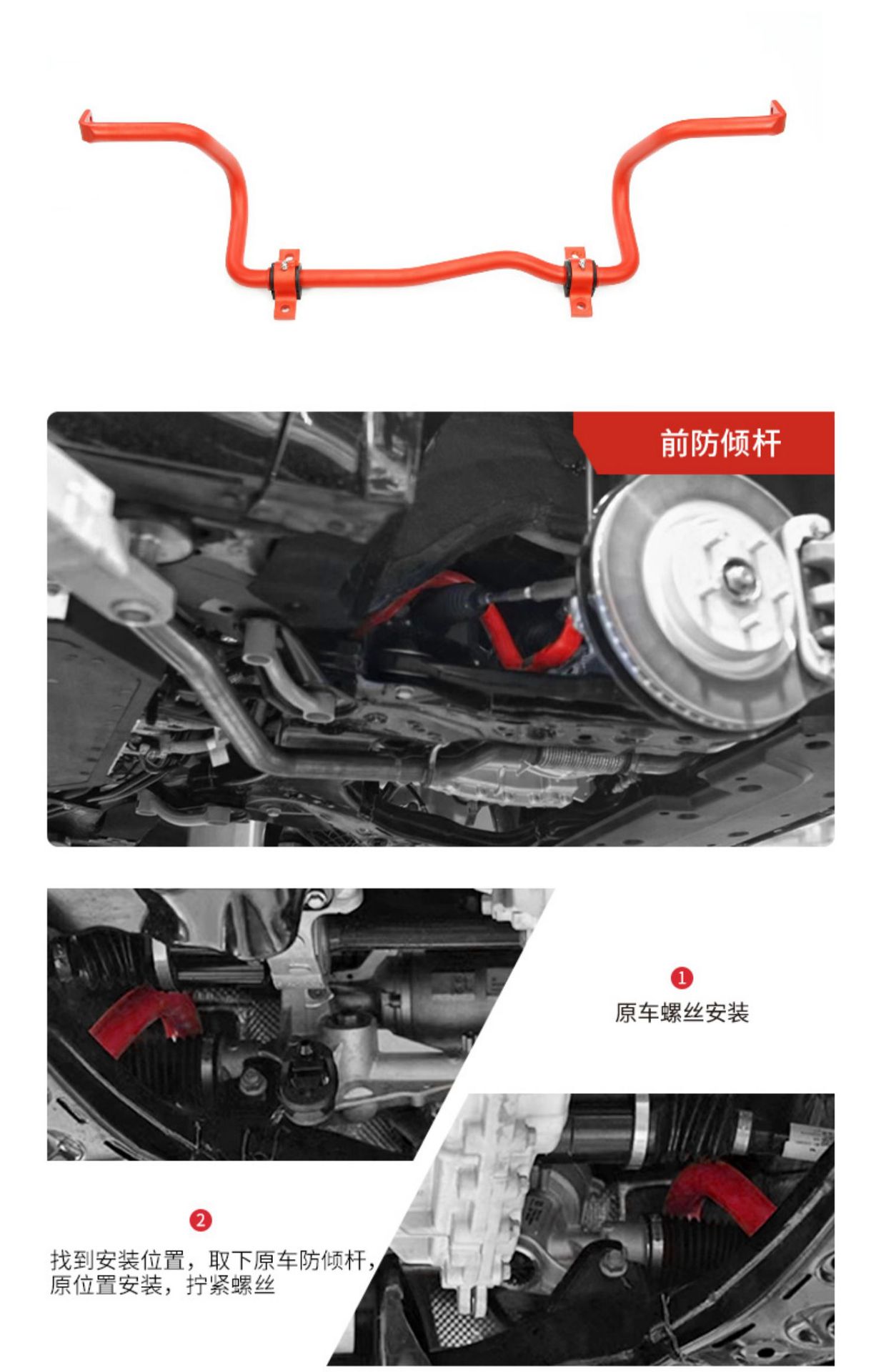 前防倾杆

1
原车螺丝安装

2
找到安装位置，取下原车防倾杆，原位置安装，拧紧螺丝