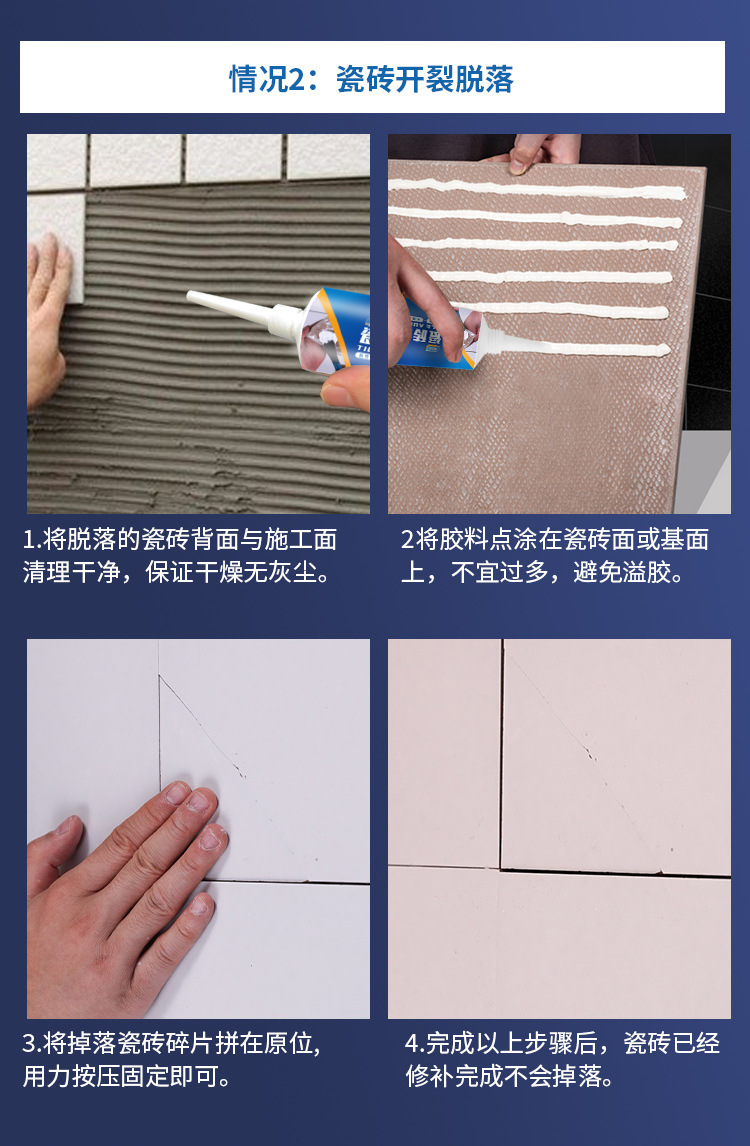 情况2：瓷砖开裂脱落

1.将脱落的瓷砖背面与施工面清理干净，保证干燥无灰尘。

2将胶料点涂在瓷砖面或基面上，不宜过多，避免溢胶。

3.将掉落瓷砖碎片拼在原位，用力按压固定即可。

4.完成以上步骤后，瓷砖已经修补完成不会掉落。