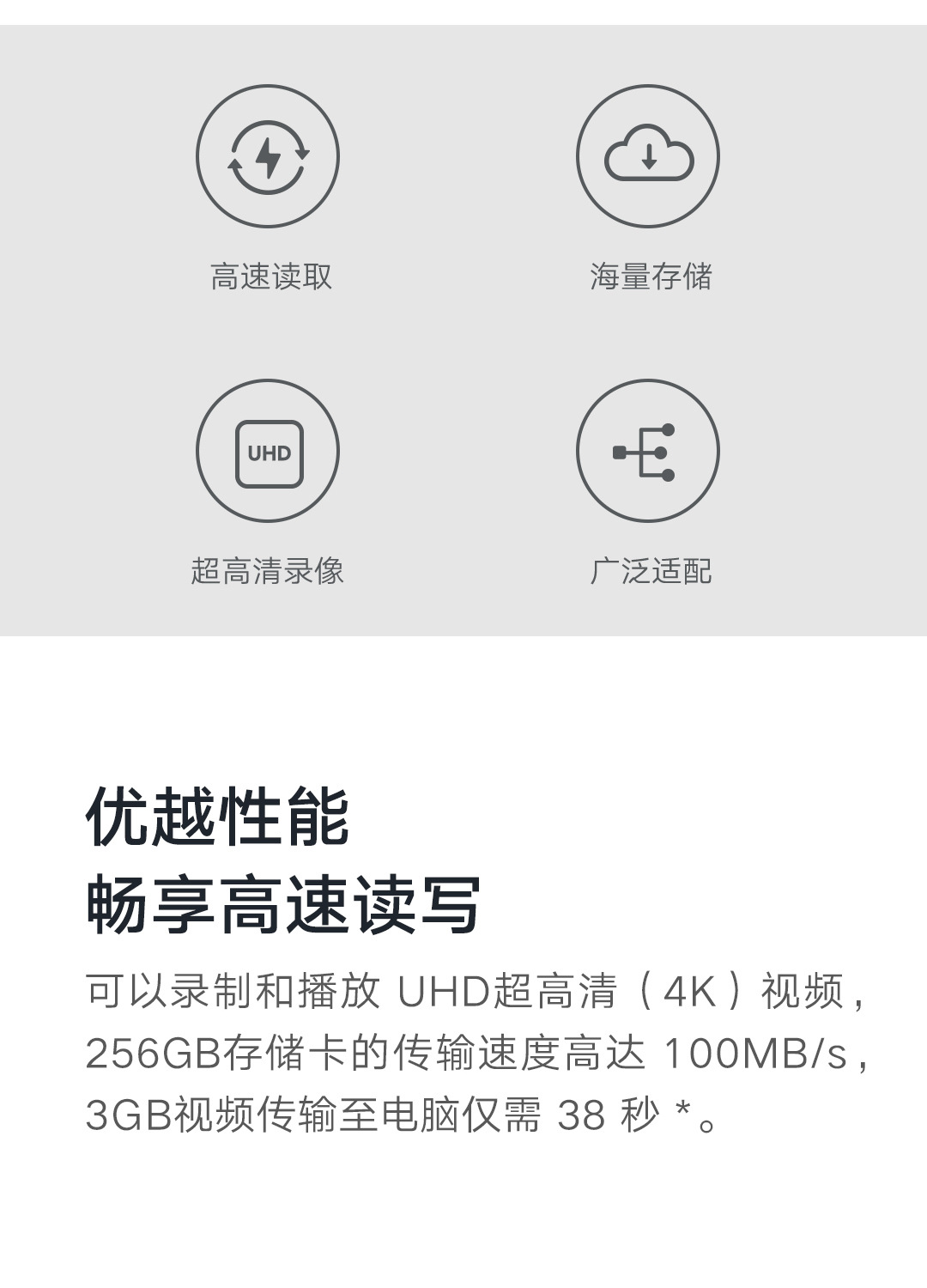 高速读取

海量存储

UHD

超高清录像

广泛适配

优越性能
畅享高速读写

可以录制和播放UHD超高清（4K）视频，256GB存储卡的传输速度高达100MB/s，3GB视频传输至电脑仅需38秒*。