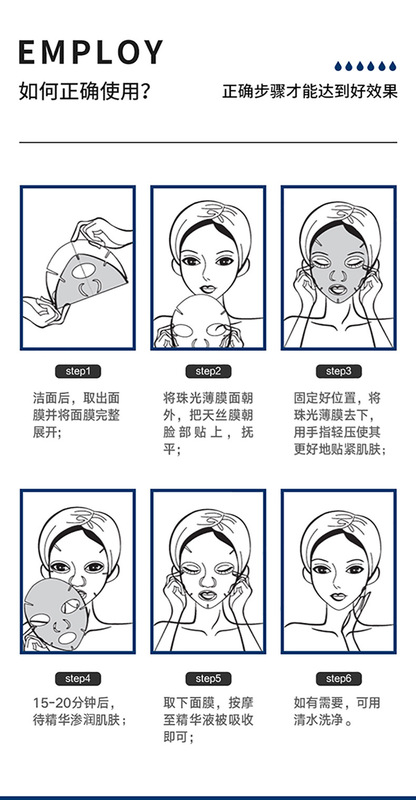 EMPLOY

如何正确使用？

正确步骤才能达到好效果

step1

洁面后，取出面膜并将面膜完整展开；

step2

将珠光薄膜面朝外，把天丝膜朝脸部贴上，抚平；

step3

固定好位置，将珠光薄膜去下，用手指轻压使其更好地贴紧肌肤；

step4

15-20分钟后，待精华渗润肌肤；

step5

取下面膜，按摩至精华液被吸收即可；

step6

如有需要，可用清水洗净。