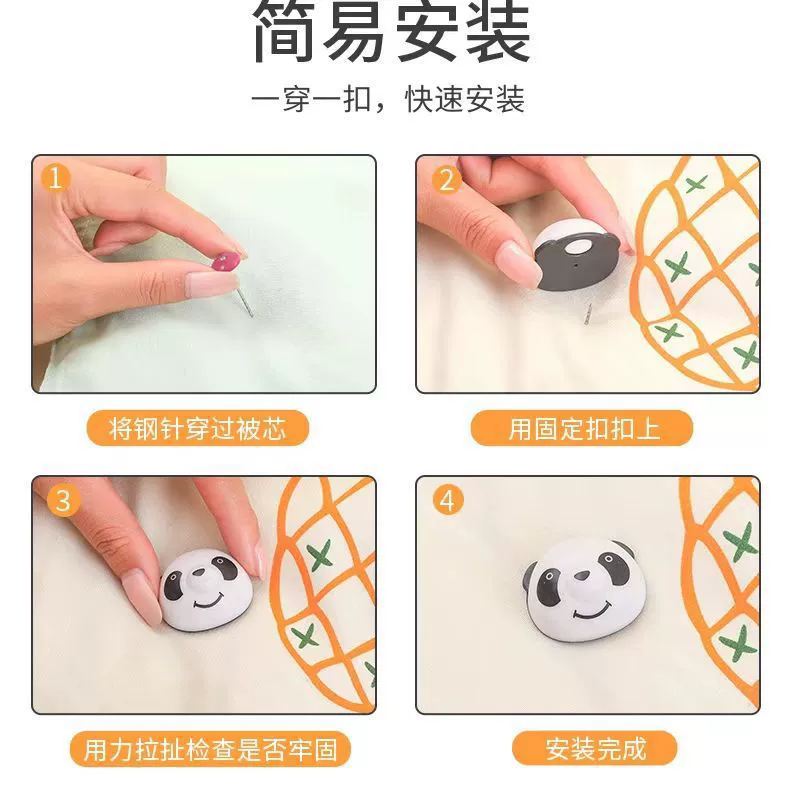 简易安装

一穿一扣，快速安装

1

将钢针穿过被芯

2

用固定扣扣上

3

用力拉扯检查是否牢固

4

安装完成