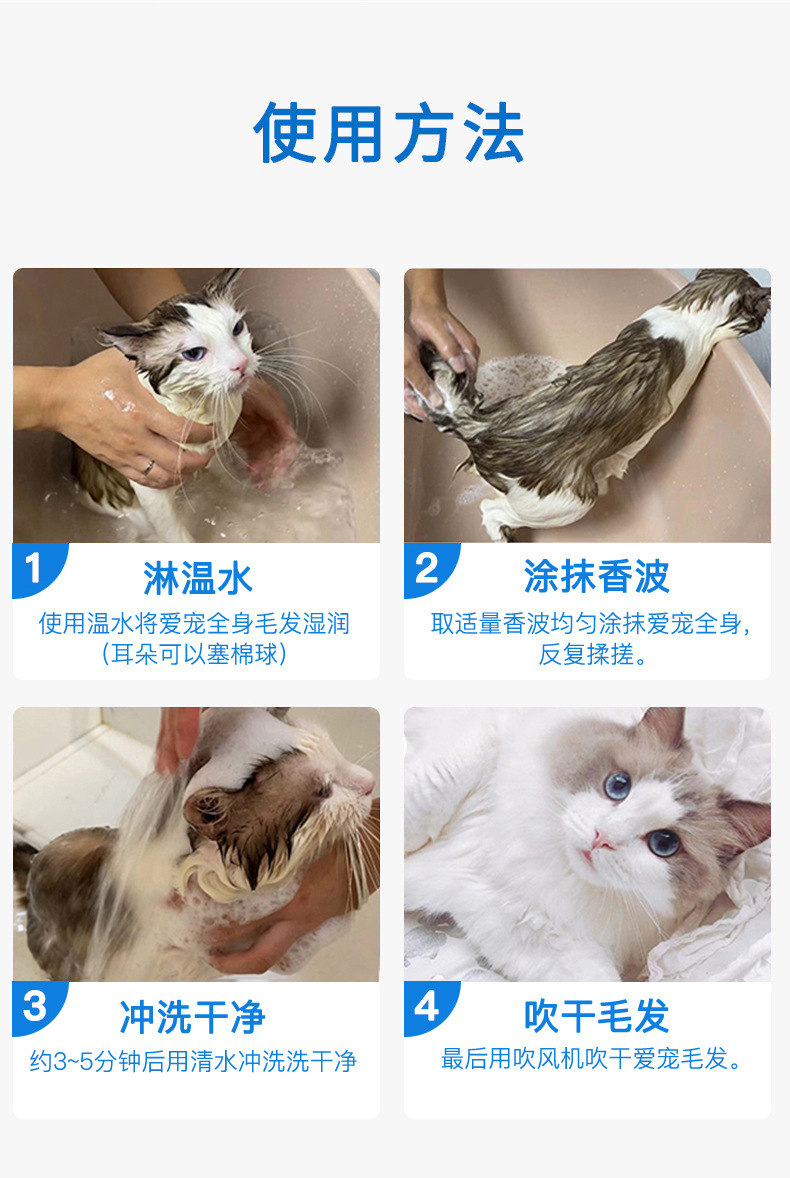 使用方法

1 淋温水
使用温水将爱宠全身毛发湿润
（耳朵可以塞棉球）

2 涂抹香波
取适量香波均匀涂抹爱宠全身，
反复揉搓。

3 冲洗干净
约3~5分钟后用清水冲洗洗干净

4 吹干毛发
最后用吹风机吹干爱宠毛发。