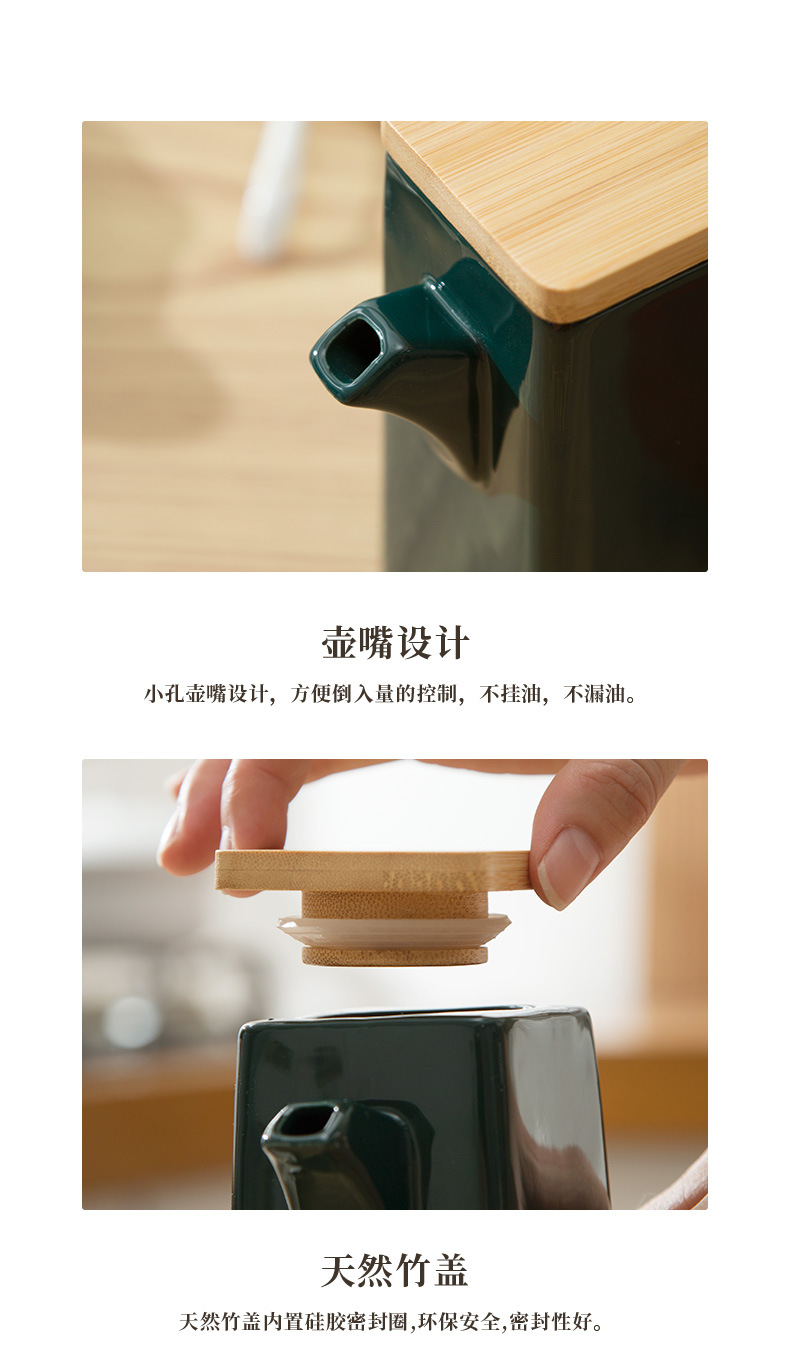 壶嘴设计

小孔壶嘴设计，方便倒入量的控制，不挂油，不漏油。

天然竹盖

天然竹盖内置硅胶密封圈,环保安全,密封性好。