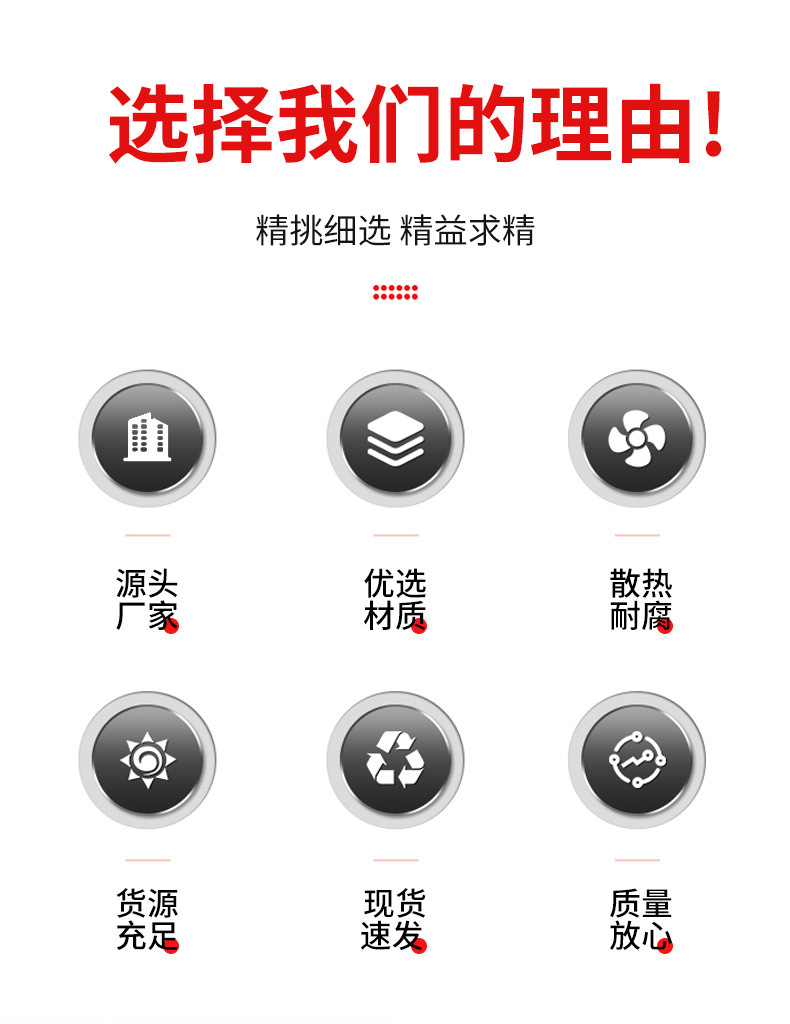 选择我们的理由！

精挑细选 精益求精

源头
厂家

优选
材质

散热
耐腐

货源
充足

现货
速发

质量
放心