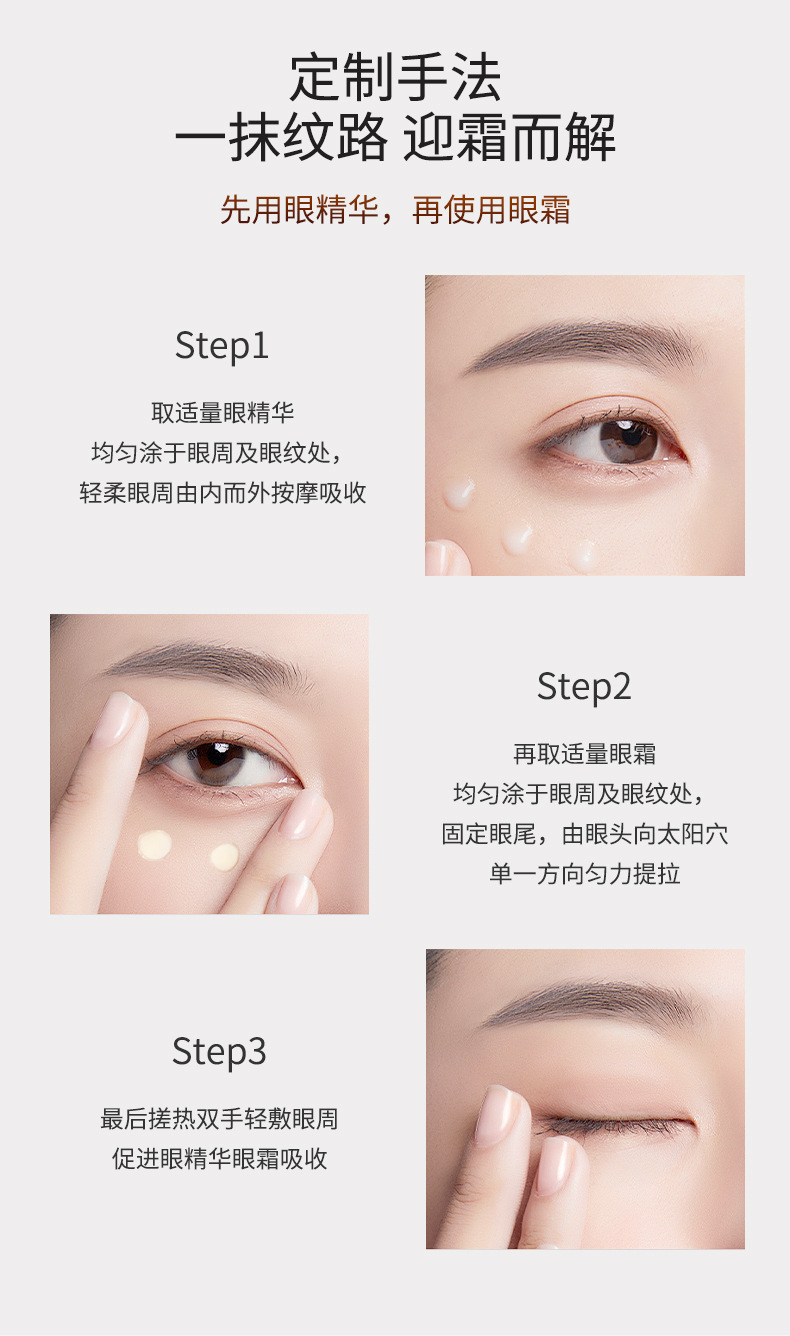 定制手法
一抹纹路 迎霜而解

先用眼精华，再使用眼霜

Step1

取适量眼精华
均匀涂于眼周及眼纹处，
轻柔眼周由内而外按摩吸收

Step2

再取适量眼霜
均匀涂于眼周及眼纹处，
固定眼尾，由眼头向太阳穴
单一方向匀力提拉

Step3

最后搓热双手轻敷眼周
促进眼精华眼霜吸收