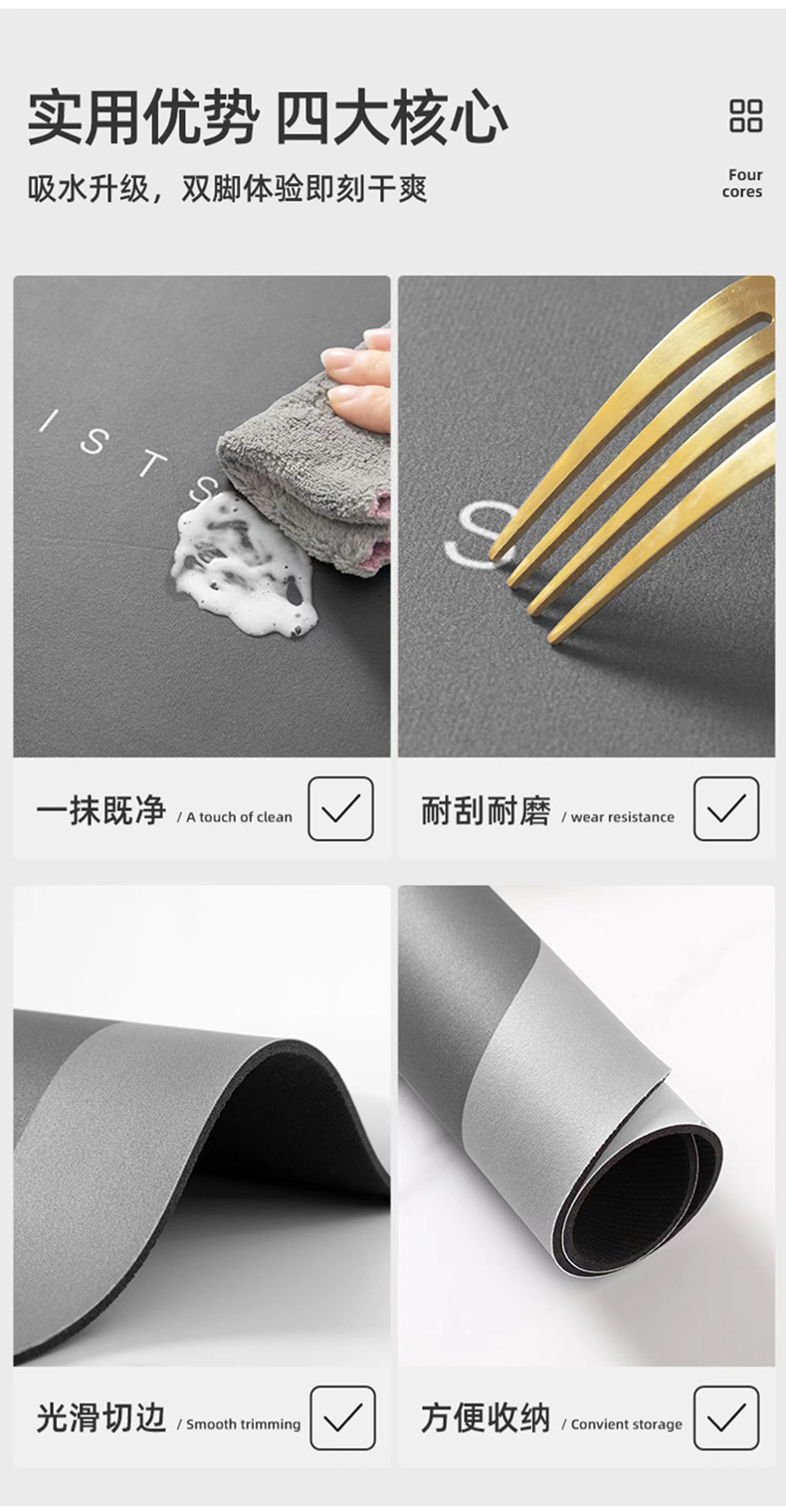 实用优势 四大核心

吸水升级，双脚体验即刻干爽

Four cores

I S T S

S

一抹既净 / A touch of clean

耐刮耐磨 / wear resistance

光滑切边 / Smooth trimming

方便收纳 / Convient storage