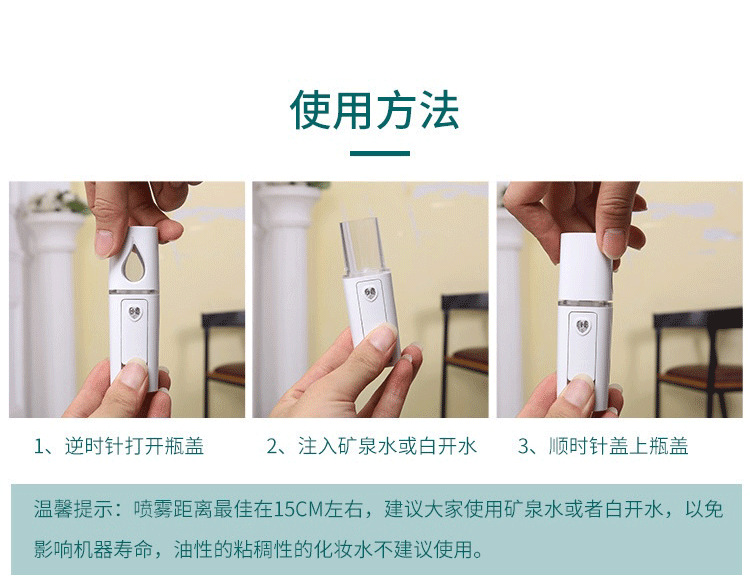 使用方法

1、逆时针打开瓶盖

2、注入矿泉水或白开水

3、顺时针盖上瓶盖

温馨提示：喷雾距离最佳在15CM左右，建议大家使用矿泉水或者白开水，以免影响机器寿命，油性的粘稠性的化妆水不建议使用。