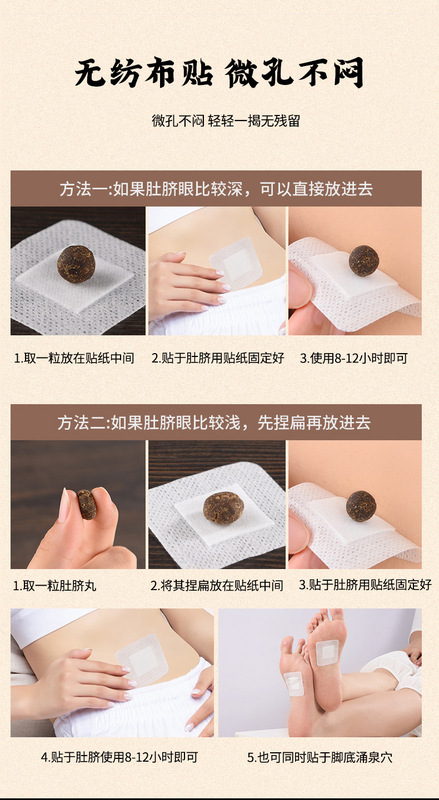 无纺布贴 微孔不闷

微孔不闷 轻轻一揭无残留

方法一:如果肚脐眼比较深，可以直接放进去

1.取一粒放在贴纸中间

2.贴于肚脐用贴纸固定好

3.使用8-12小时即可

方法二:如果肚脐眼比较浅，先捏扁再放进去

1.取一粒肚脐丸

2.将其捏扁放在贴纸中间

3.贴于肚脐用贴纸固定好

4.贴于肚脐使用8-12小时即可

5.也可同时贴于脚底涌泉穴