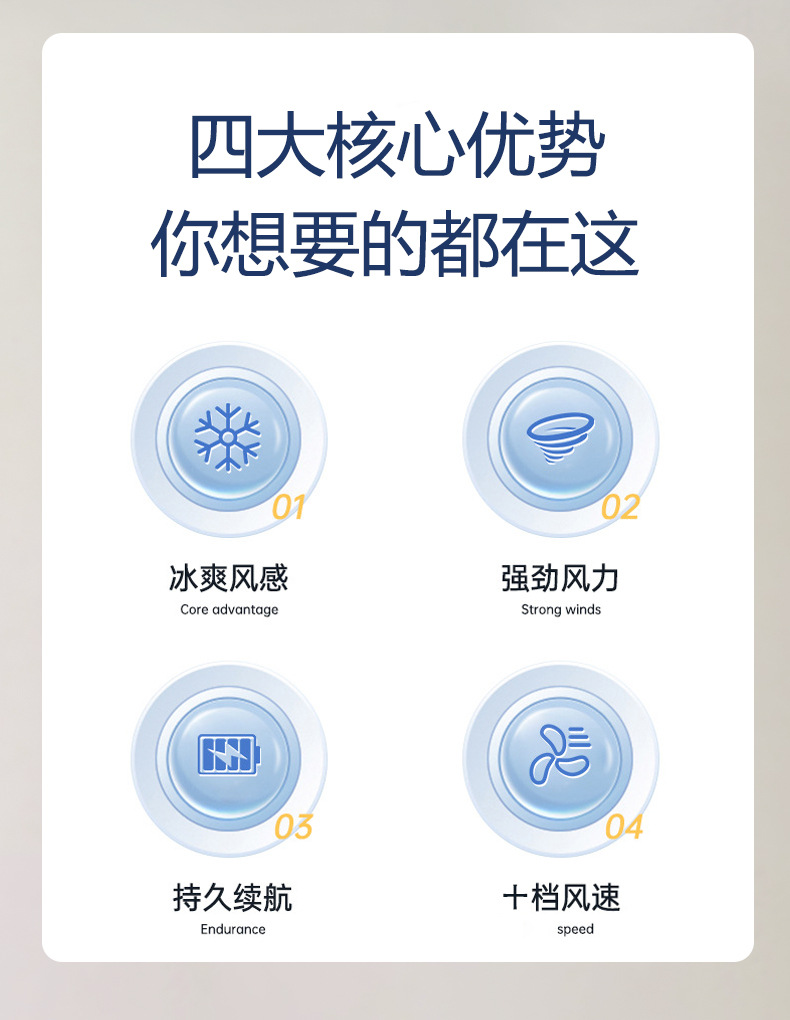 四大核心优势
你想要的都在这

01

冰爽风感
Core advantage

02

强劲风力
Strong winds

03

持久续航
Endurance

04

十档风速
speed