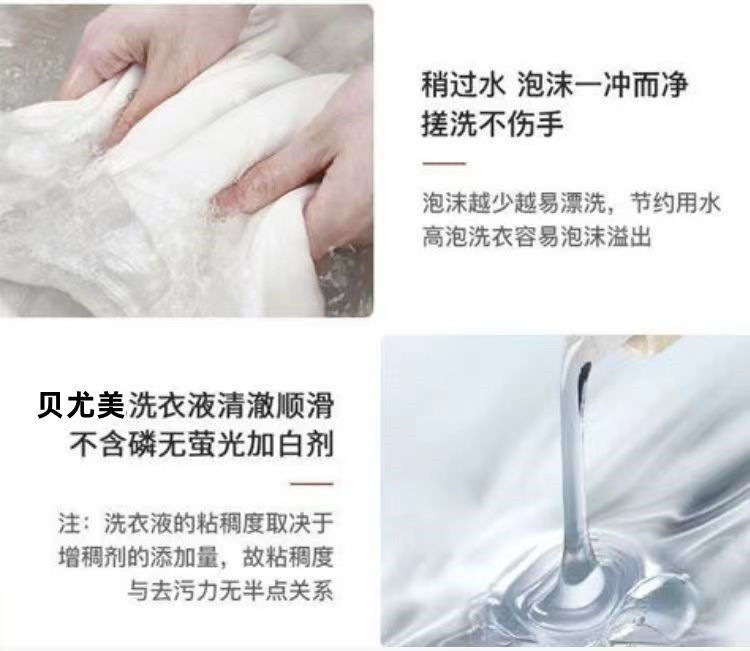 稍过水 泡沫一冲而净
搓洗不伤手

泡沫越少越易漂洗，节约用水
高泡洗衣容易泡沫溢出

贝尤美洗衣液清澈顺滑
不含磷无萤光加白剂

注：洗衣液的粘稠度取决于增稠剂的添加量，故粘稠度与去污力无半点关系