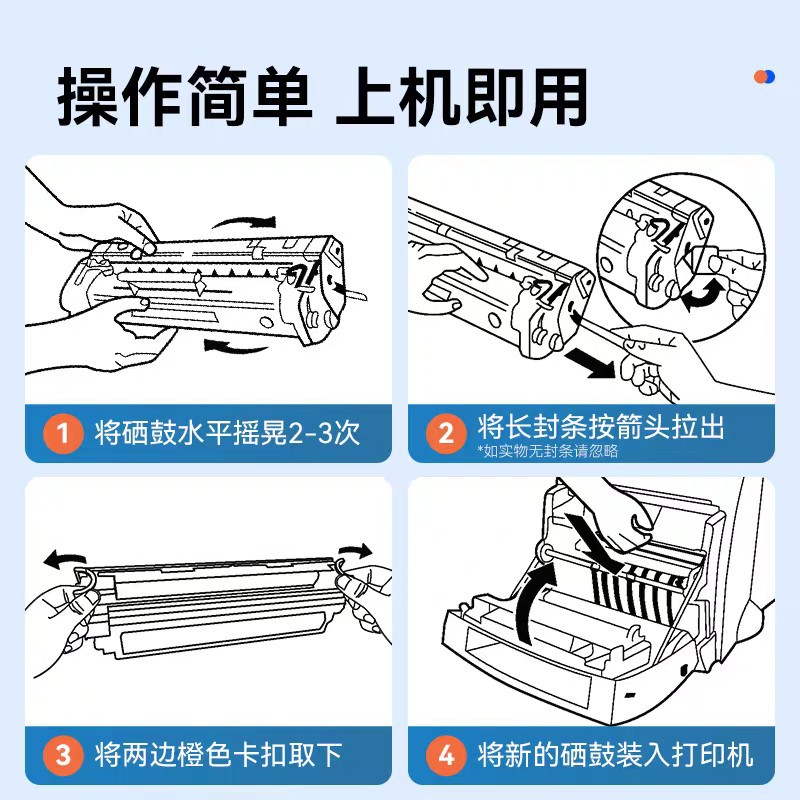 操作简单 上机即用

1 将硒鼓水平摇晃2-3次

2 将长封条按箭头拉出
*如实物无封条请忽略

3 将两边橙色卡扣取下

4 将新的硒鼓装入打印机