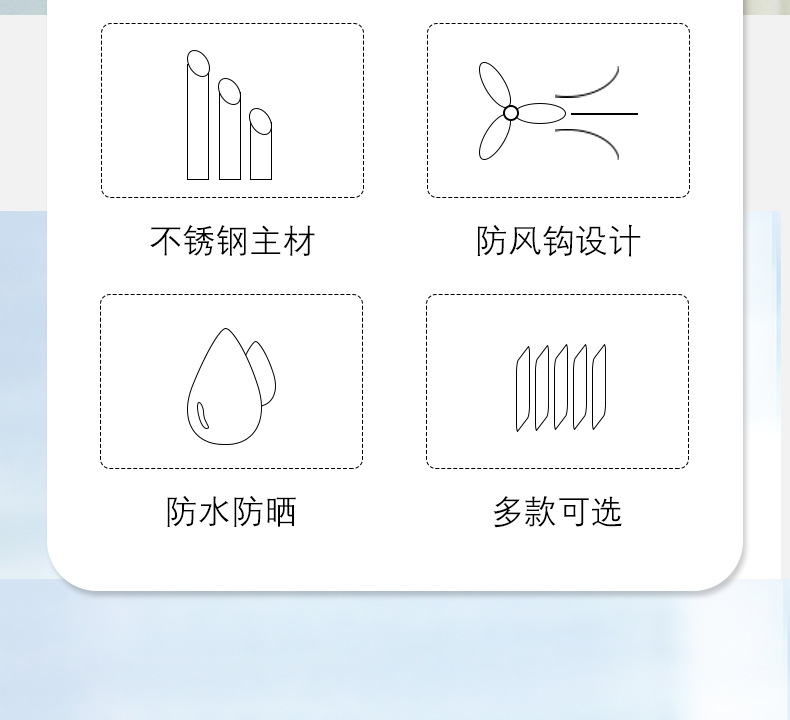 不锈钢主材

防风钩设计

防水防晒

多款可选