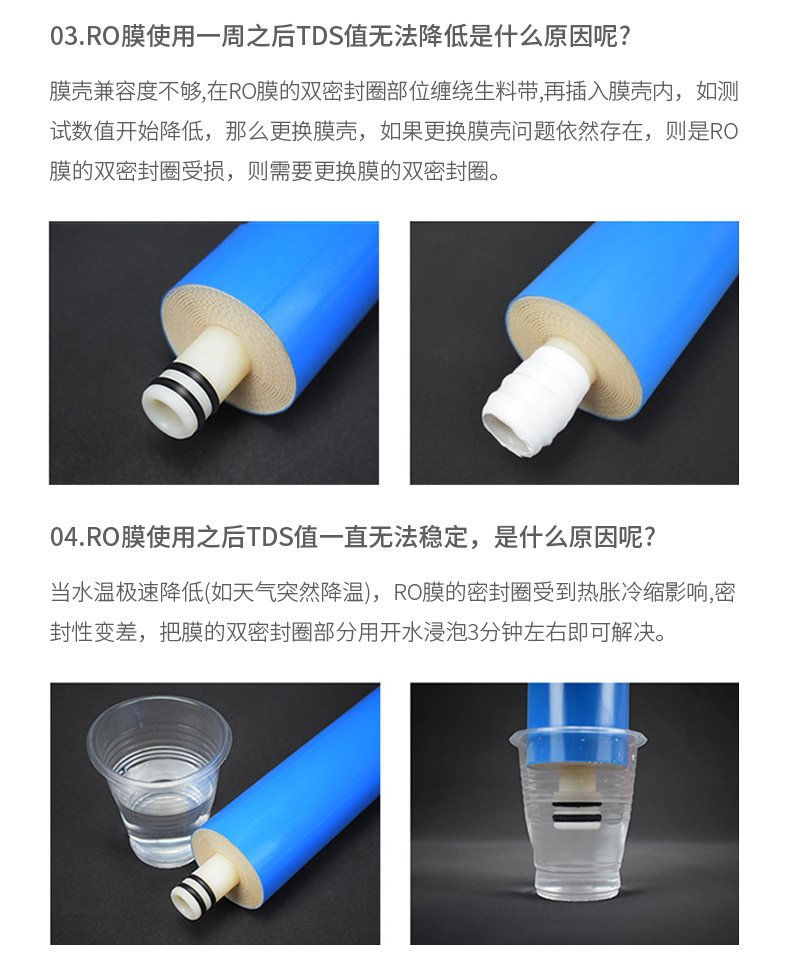 03.RO膜使用一周之后TDS值无法降低是什么原因呢？

膜壳兼容度不够,在RO膜的双密封圈部位缠绕生料带,再插入膜壳内，如测试数值开始降低，那么更换膜壳，如果更换膜壳问题依然存在，则是RO膜的双密封圈受损，则需要更换膜的双密封圈。

04.RO膜使用之后TDS值一直无法稳定，是什么原因呢？

当水温极速降低(如天气突然降温)，RO膜的密封圈受到热胀冷缩影响,密封性变差，把膜的双密封圈部分用开水浸泡3分钟左右即可解决。