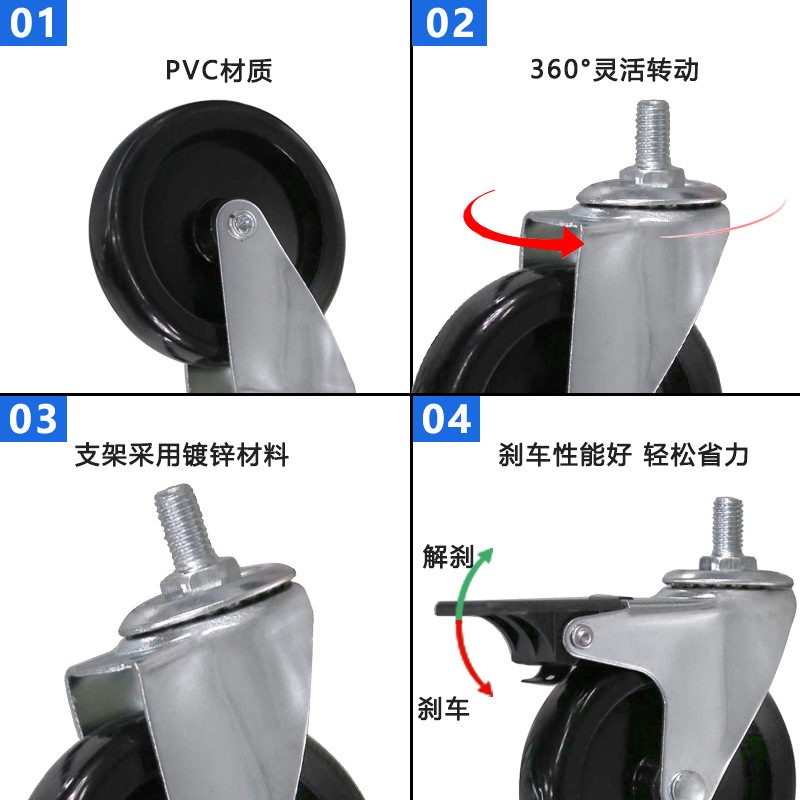 01
PVC材质

02
360°灵活转动

03
支架采用镀锌材料

04
刹车性能好 轻松省力

解刹

刹车