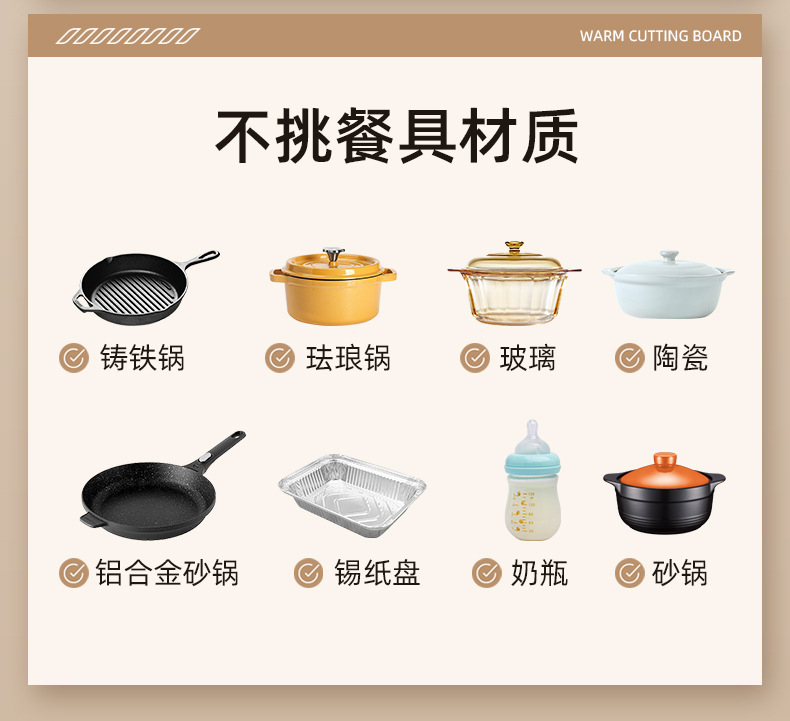 WARM CUTTING BOARD

不挑餐具材质

铸铁锅

珐琅锅

玻璃

陶瓷

铝合金砂锅

锡纸盘

奶瓶

砂锅