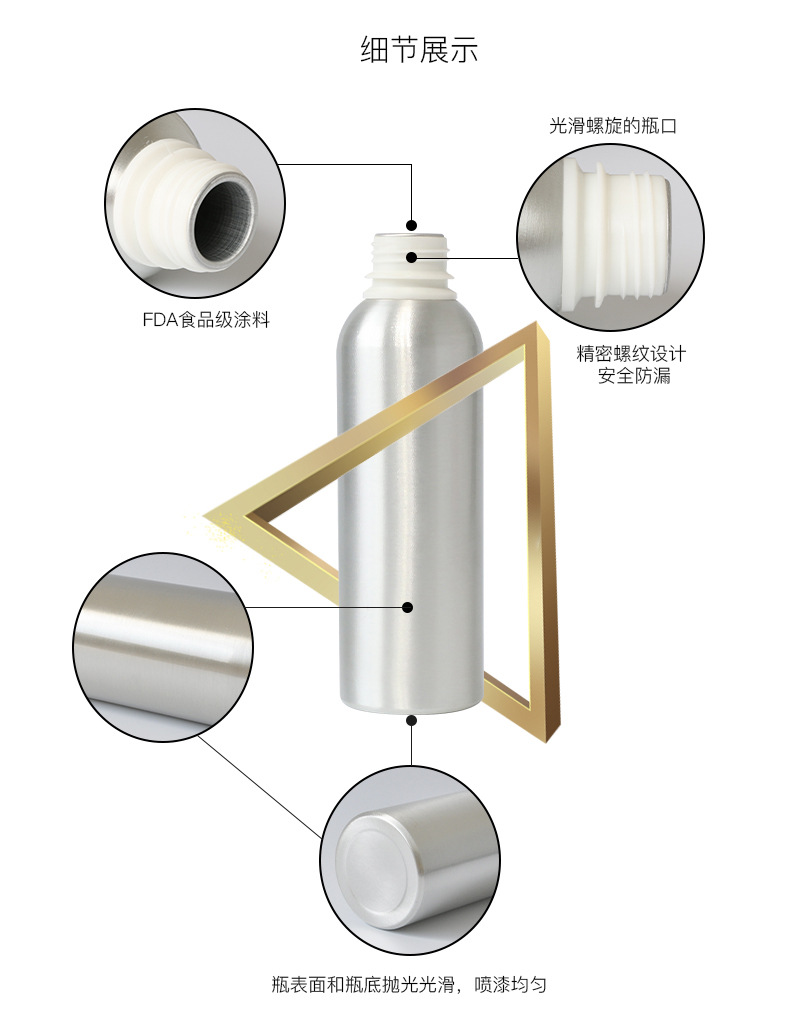 细节展示

光滑螺旋的瓶口

FDA食品级涂料

精密螺纹设计
安全防漏

瓶表面和瓶底抛光光滑，喷漆均匀